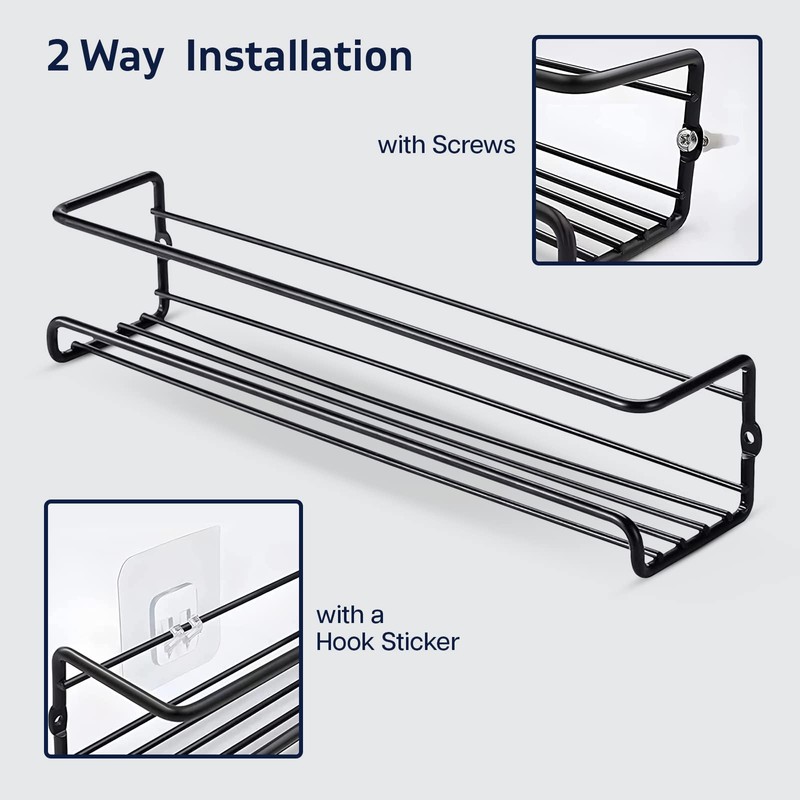 2 Way Installation

with Screws

with a Hook Sticker