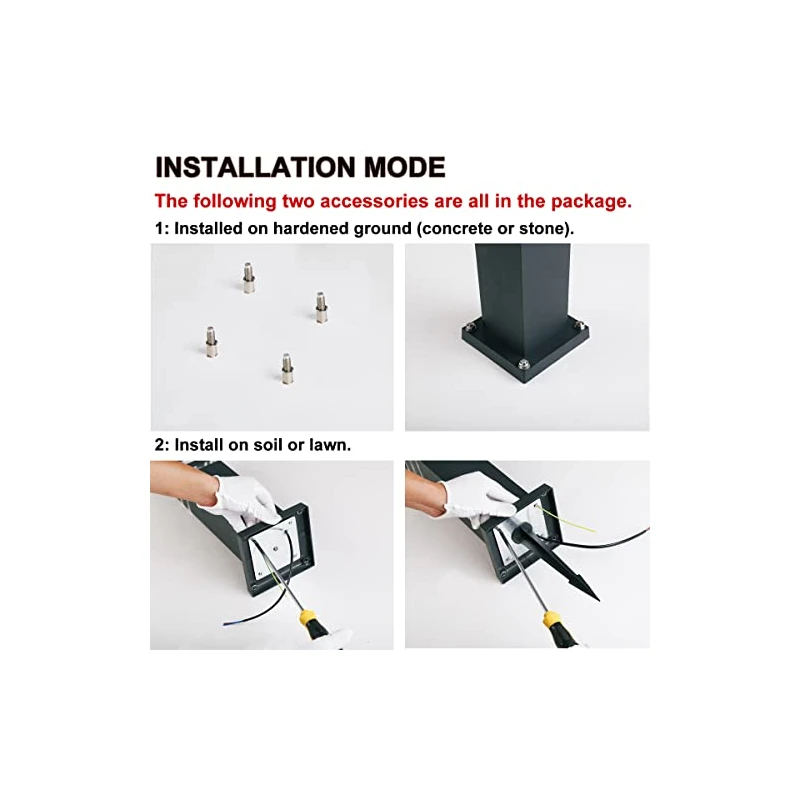 INSTALLATION MODE

The following two accessories are all in the package.

1: Installed on hardened ground (concrete or stone).

2: Install on soil or lawn.