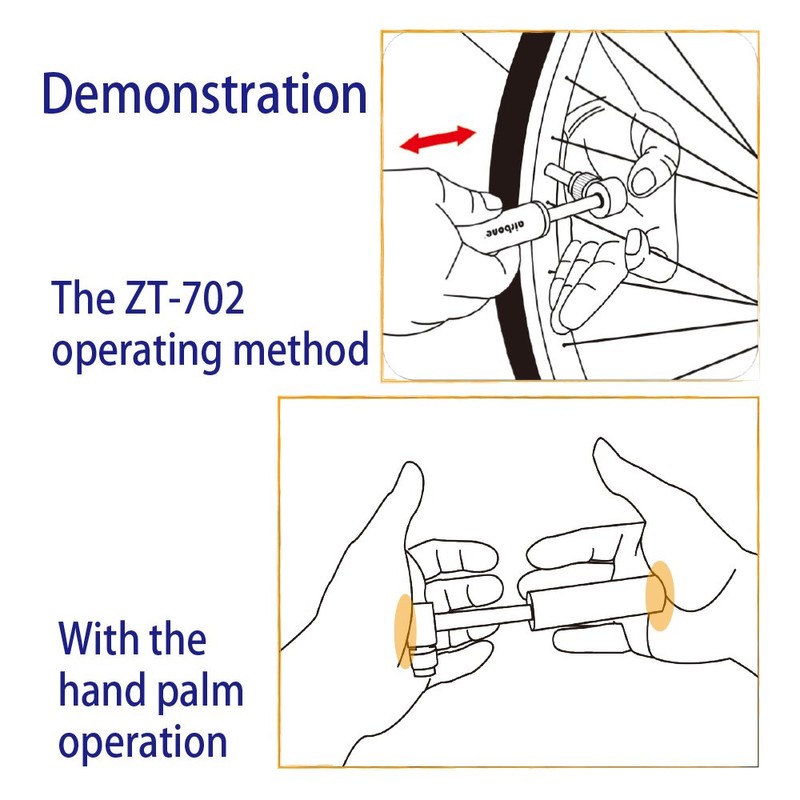 Demonstration

airbone

The ZT-702 operating method

With the hand palm operation