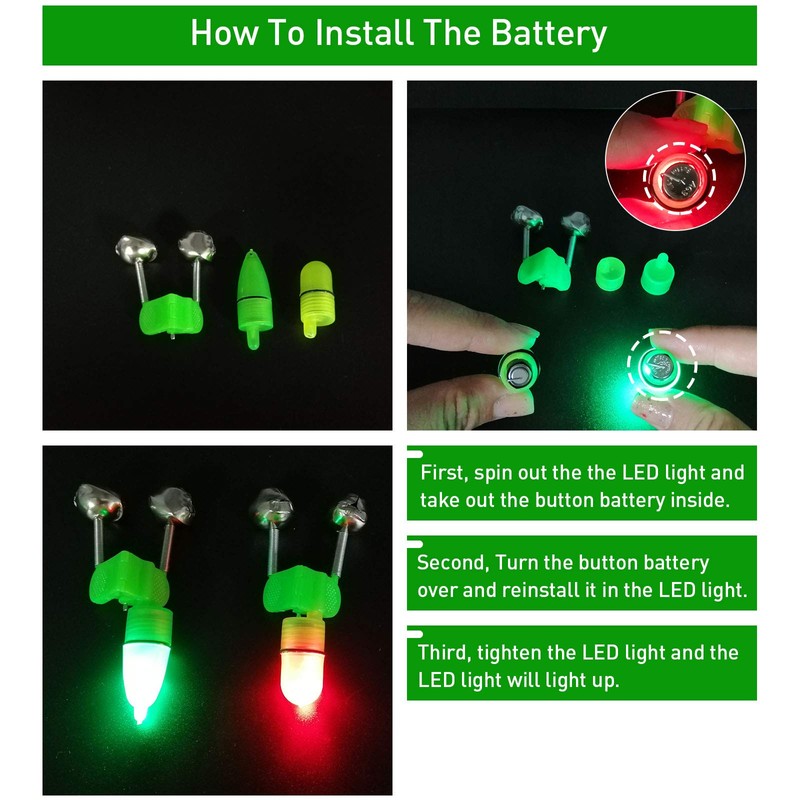 How To Install The Battery

First, spin out the the LED light and take out the button battery inside.

Second, Turn the button battery over and reinstall it in the LED light.

Third, tighten the LED light and the LED light will light up.