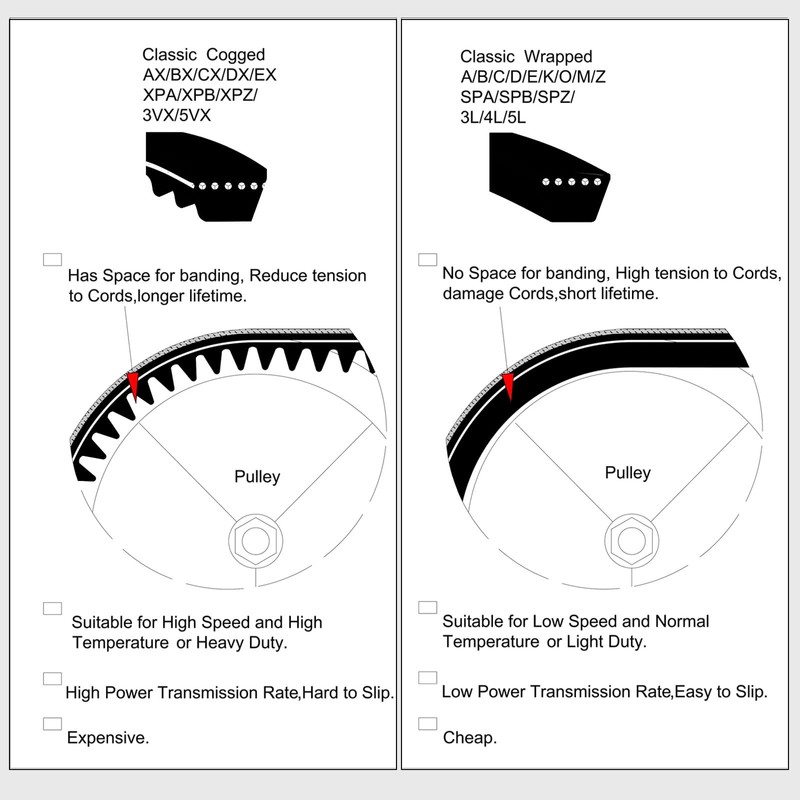 Classic Cogged
AX/BX/CX/DX/EX
XPA/XPB/XPZ/
3VX/5VX

Has Space for banding, Reduce tension to Cords,longer lifetime.

Pulley

Suitable for High Speed and High Temperature or Heavy Duty.

High Power Transmission Rate,Hard to Slip.

Expensive.

Classic Wrapped
A/B/C/D/E/K/O/M/Z
SPA/SPB/SPZ/
3L/4L/5L

No Space for banding, High tension to Cords, damage Cords,short lifetime.

Pulley

Suitable for Low Speed and Normal Temperature or Light Duty.

Low Power Transmission Rate,Easy to Slip.

Cheap.