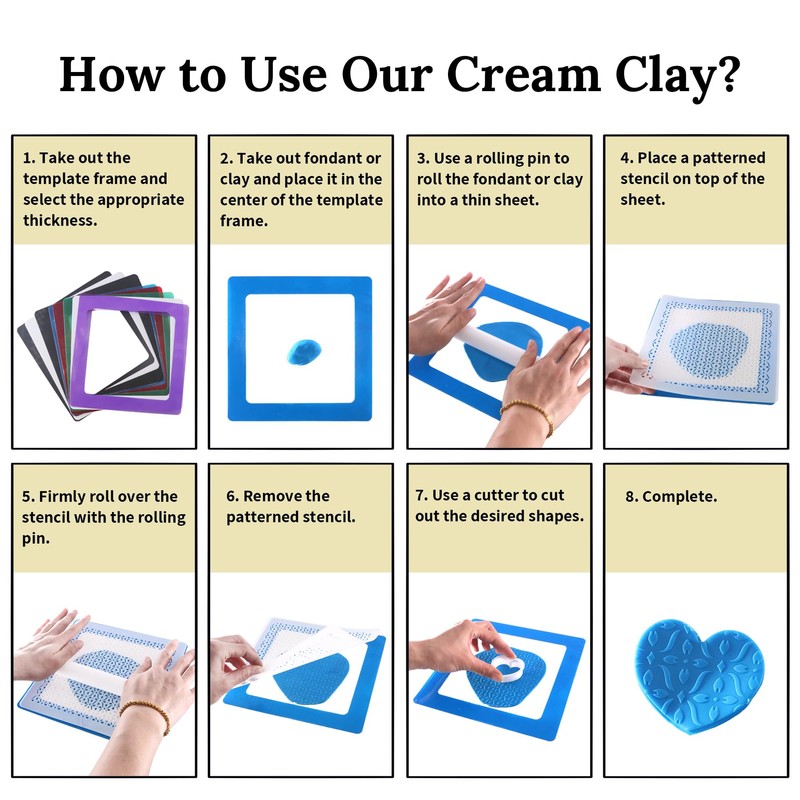 How to Use Our Cream Clay?

1. Take out the template frame and select the appropriate thickness.

2. Take out fondant or clay and place it in the center of the template frame.

3. Use a rolling pin to roll the fondant or clay into a thin sheet.

4. Place a patterned stencil on top of the sheet.

5. Firmly roll over the stencil with the rolling pin.

6. Remove the patterned stencil.

7. Use a cutter to cut out the desired shapes.

8. Complete.