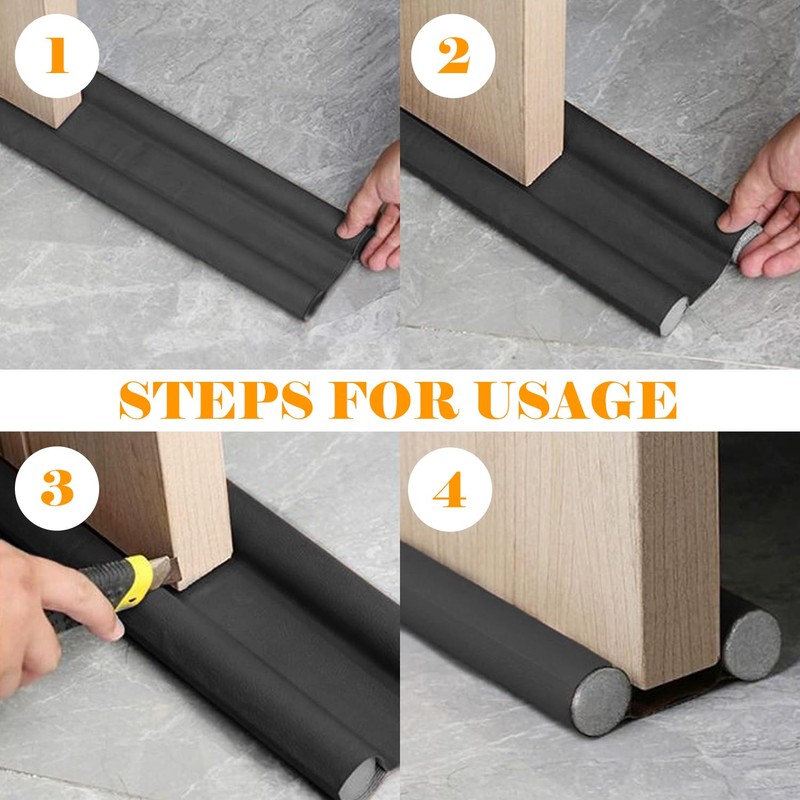 1

2

STEPS FOR USAGE

3

4