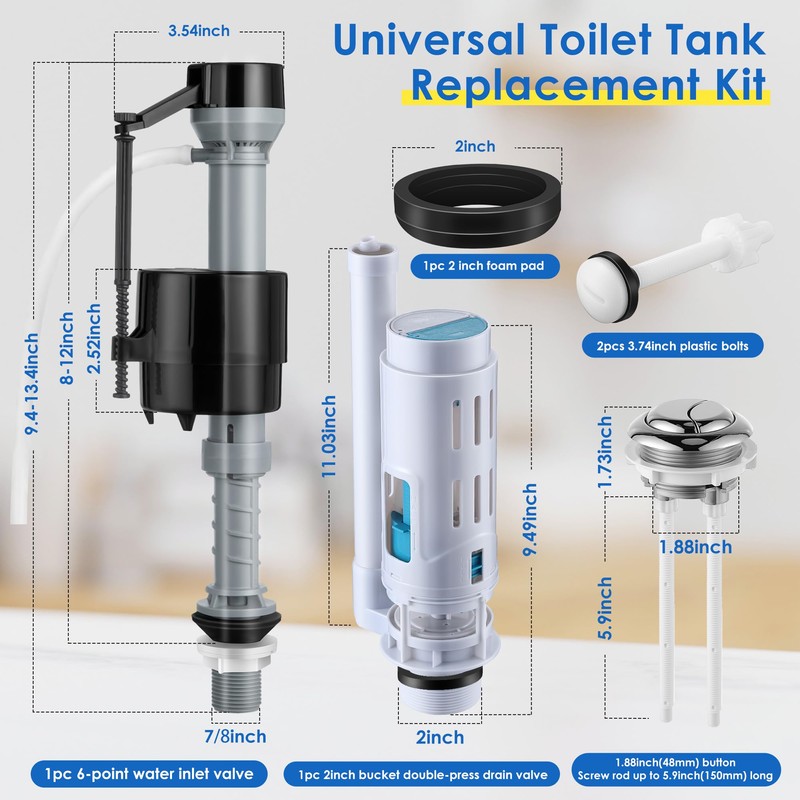 Universal Toilet Tank Replacement Kit

3.54inch

9.4-13.4inch

8-12inch

2.52inch

7/8inch

1pc 6-point water inlet valve

2inch

1pc 2 inch foam pad

11.03inch

9.49inch

2inch

1pc 2inch bucket double-press drain valve

2pcs 3.74inch plastic bolts

1.73inch

1.88inch

5.9inch

1.88inch(48mm) button
Screw rod up to 5.9inch(150mm) long