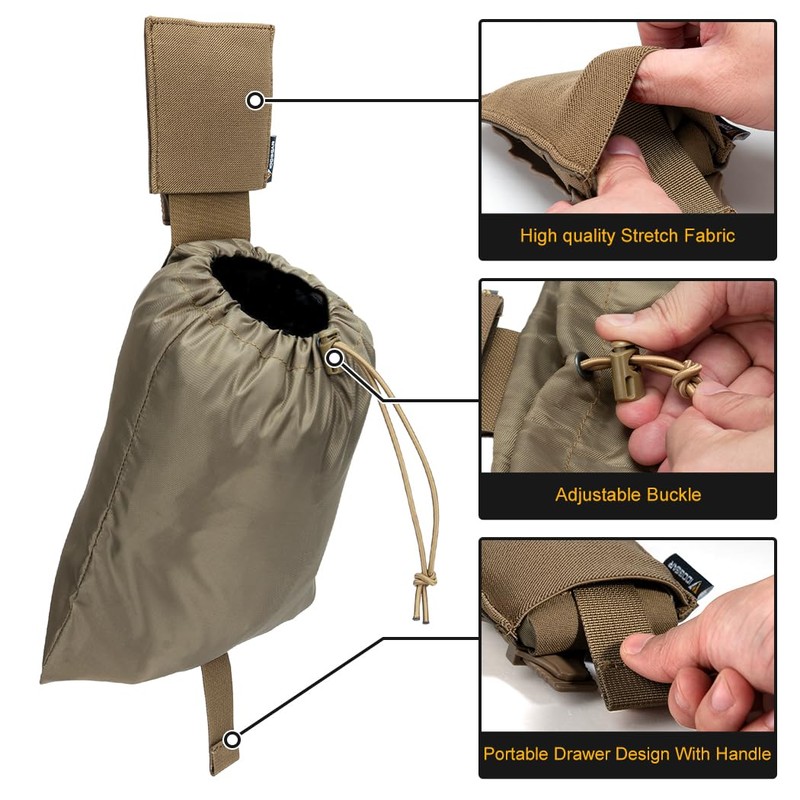 High quality Stretch Fabric

Adjustable Buckle

Portable Drawer Design With Handle