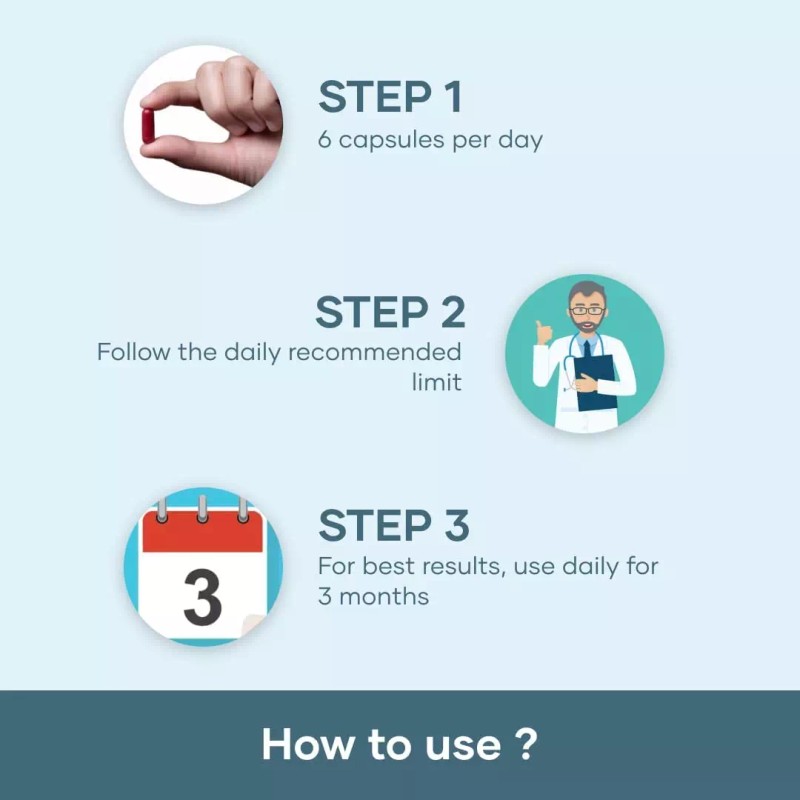 STEP 1
6 capsules per day

STEP 2
Follow the daily recommended limit

3

STEP 3
For best results, use daily for 3 months

How to use ?