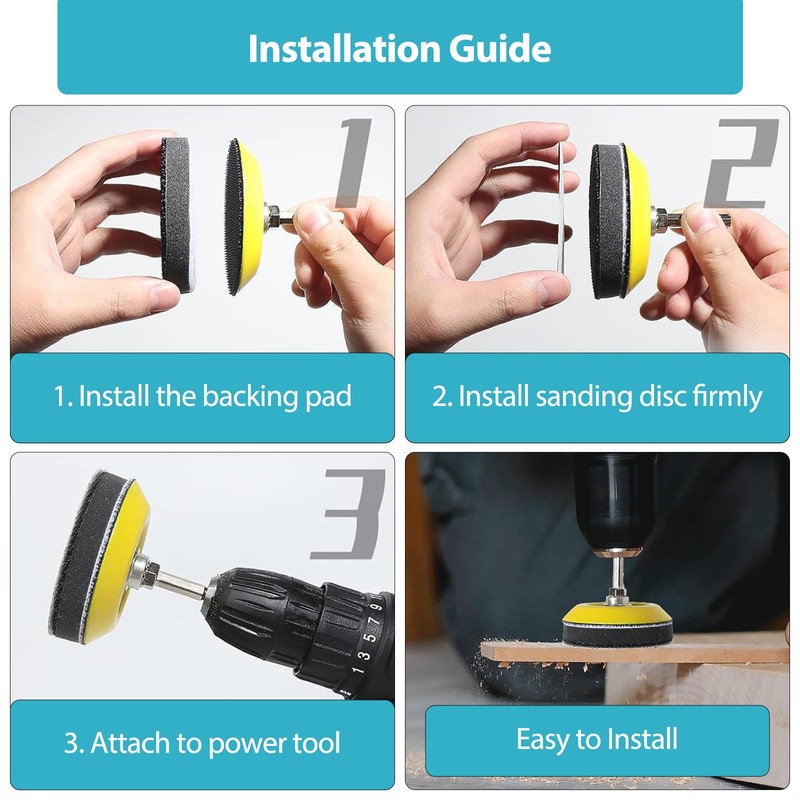 Installation Guide

1

1. Install the backing pad

2

2. Install sanding disc firmly

3

1 3 5 7 9

3. Attach to power tool

Easy to Install