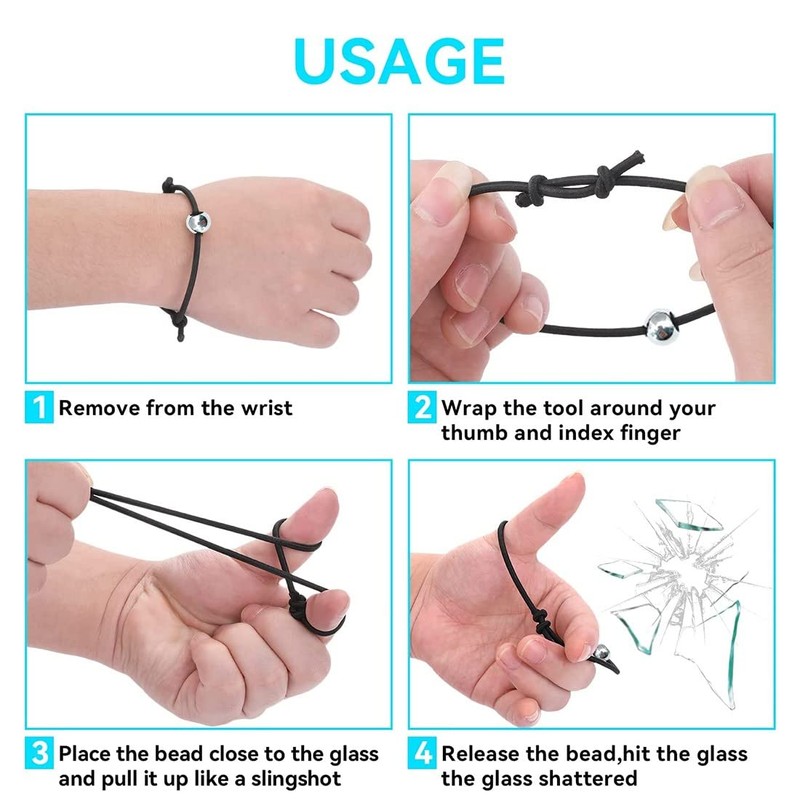 USAGE

1 Remove from the wrist

2 Wrap the tool around your thumb and index finger

3 Place the bead close to the glass and pull it up like a slingshot

4 Release the bead,hit the glass the glass shattered