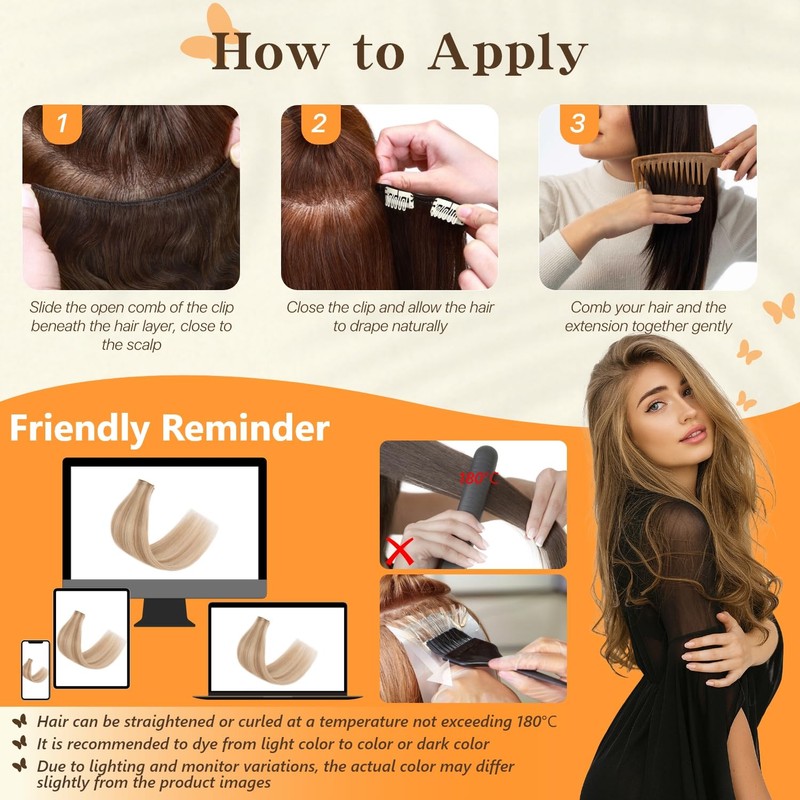 How to Apply

1

Slide the open comb of the clip beneath the hair layer, close to the scalp

2

Close the clip and allow the hair to drape naturally

3

Comb your hair and the extension together gently

Friendly Reminder

180°C

Hair can be straightened or curled at a temperature not exceeding 180°C

It is recommended to dye from light color to color or dark color

Due to lighting and monitor variations, the actual color may differ slightly from the product images