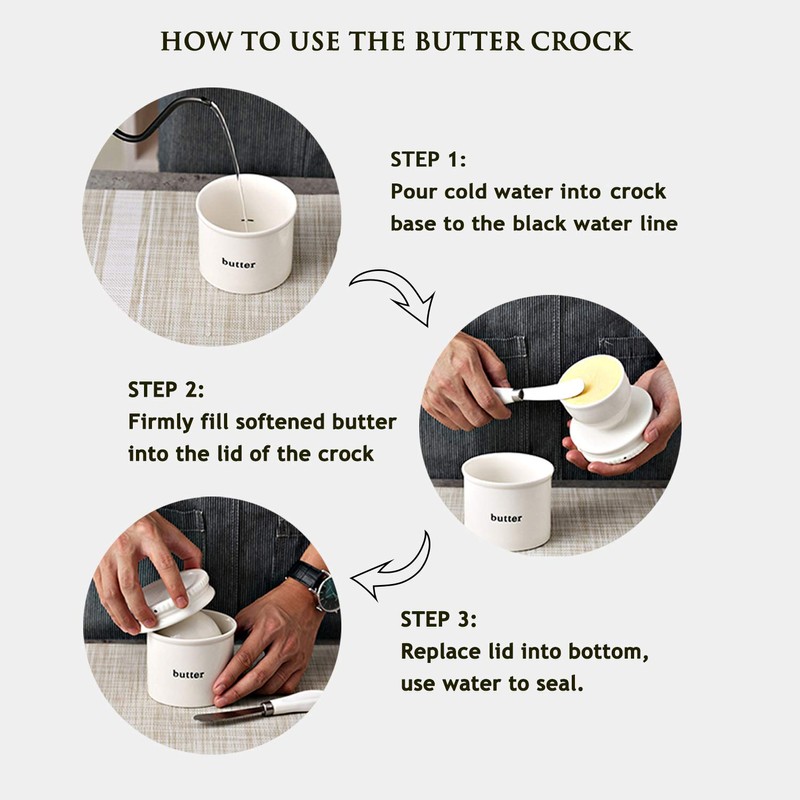 HOW TO USE THE BUTTER CROCK

butter

STEP 1:
Pour cold water into crock base to the black water line

STEP 2:
Firmly fill softened butter into the lid of the crock

butter

butter

STEP 3:
Replace lid into bottom, use water to seal.