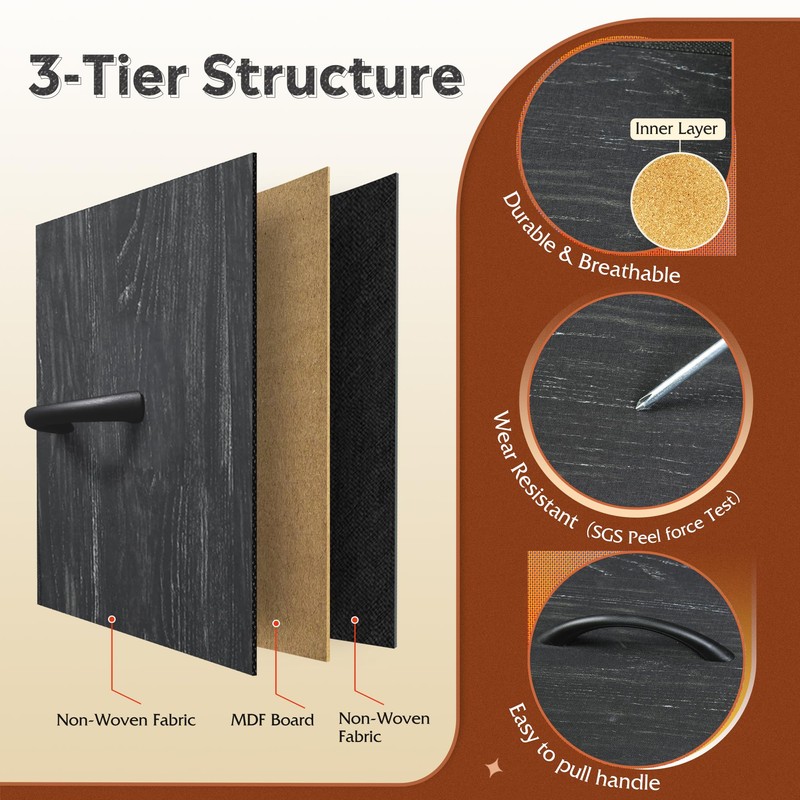 3-Tier Structure

Non-Woven Fabric

MDF Board

Non-Woven Fabric

Inner Layer

Durable & Breathable

Wear Resistant (SGS Peel force Test)

Easy to pull handle