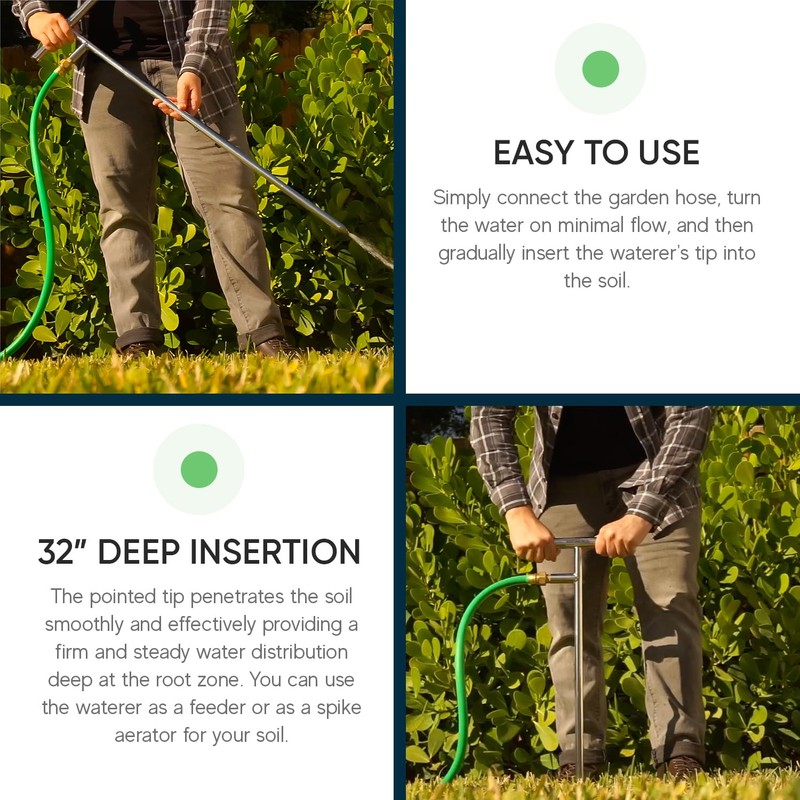 EASY TO USE

Simply connect the garden hose, turn the water on minimal flow, and then gradually insert the waterer's tip into the soil.

32" DEEP INSERTION

The pointed tip penetrates the soil smoothly and effectively providing a firm and steady water distribution deep at the root zone. You can use the waterer as a feeder or as a spike aerator for your soil.