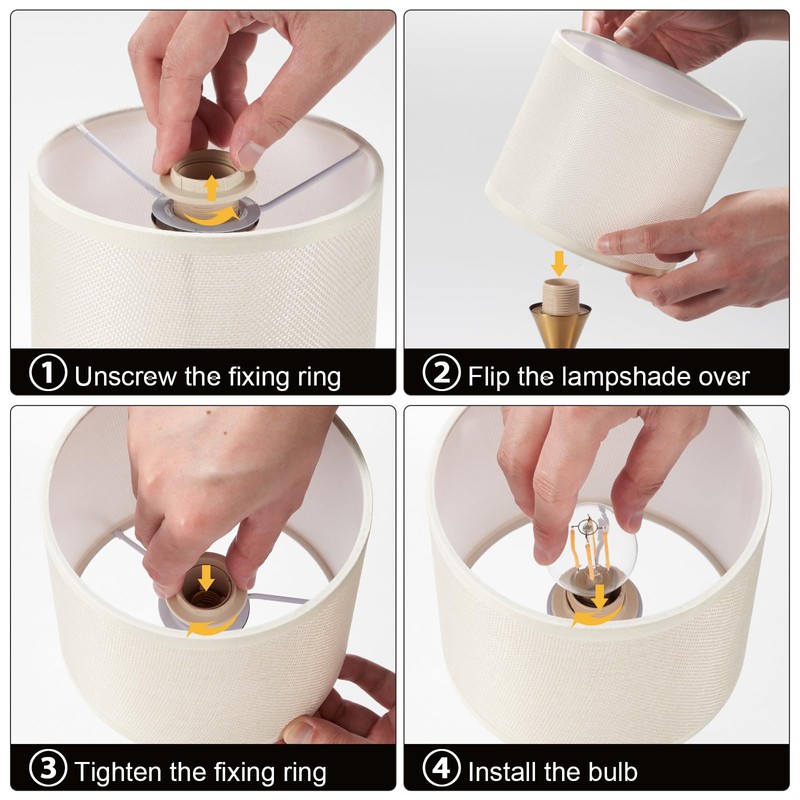 ① Unscrew the fixing ring

② Flip the lampshade over

③ Tighten the fixing ring

④ Install the bulb