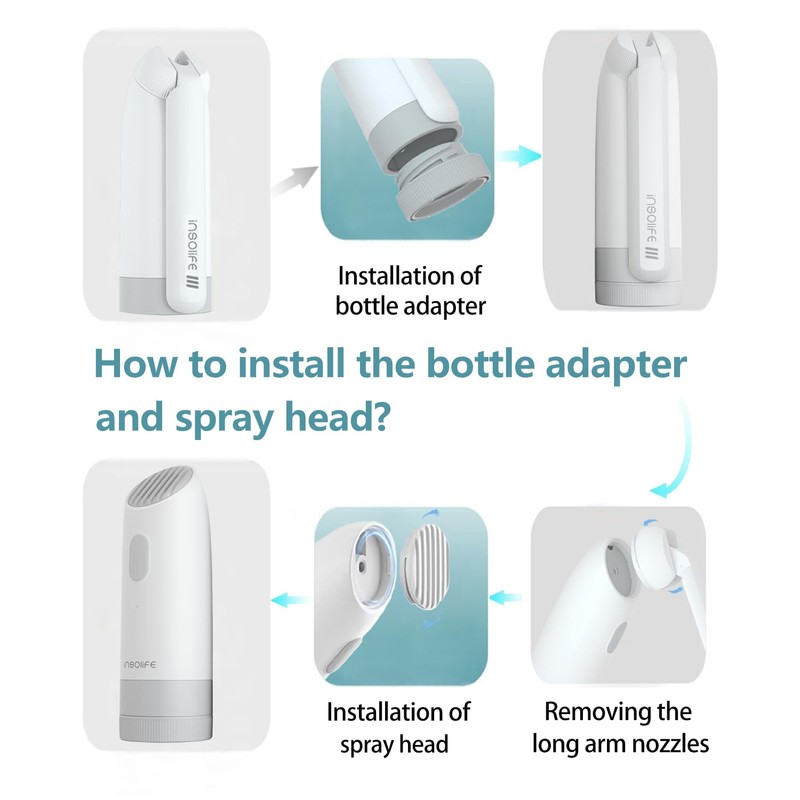 insolife

Installation of bottle adapter

insolife

How to install the bottle adapter and spray head?

insolife

Installation of spray head

Removing the long arm nozzles