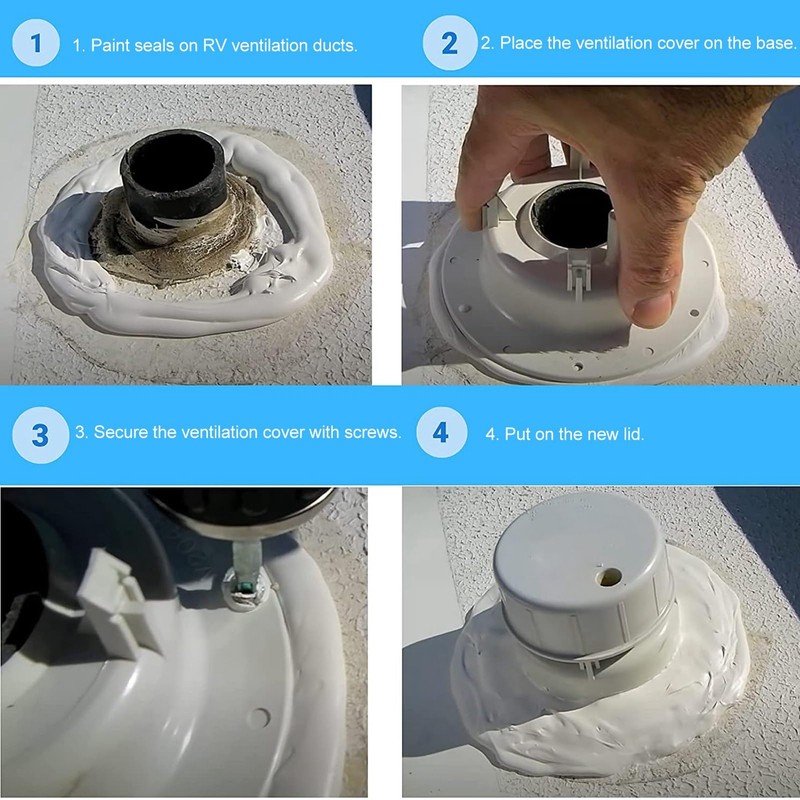 1 1. Paint seals on RV ventilation ducts.

2 2. Place the ventilation cover on the base.

3 3. Secure the ventilation cover with screws.

4 4. Put on the new lid.