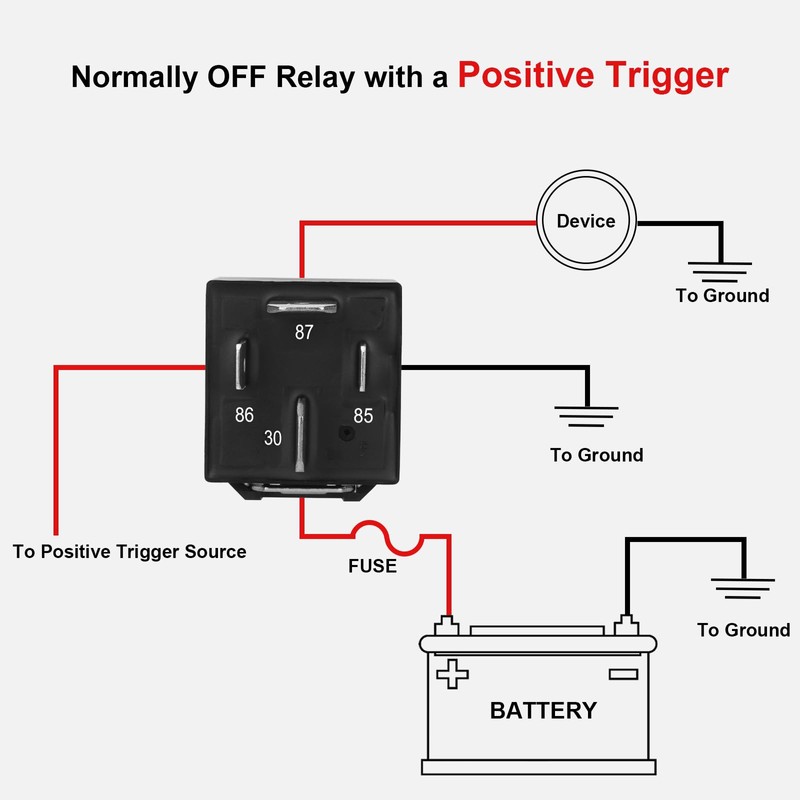 Normally OFF Relay with a Positive Trigger

Device

To Ground

87

86

85

30

To Ground

To Positive Trigger Source

FUSE

To Ground

BATTERY