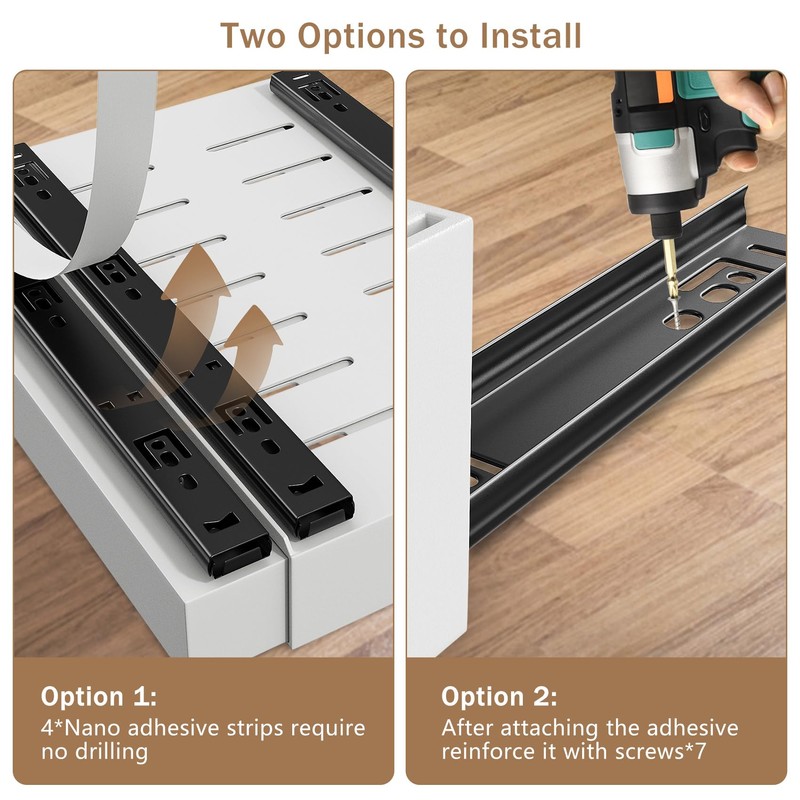 Two Options to Install

Option 1:
4*Nano adhesive strips require no drilling

Option 2:
After attaching the adhesive reinforce it with screws*7