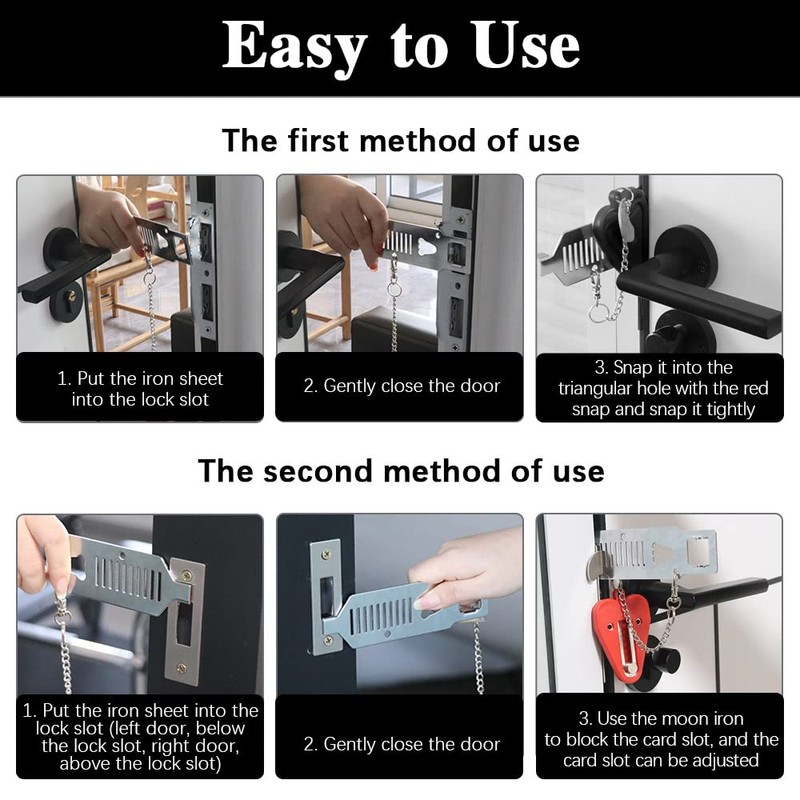 Easy to Use

The first method of use

1. Put the iron sheet into the lock slot

2. Gently close the door

3. Snap it into the triangular hole with the red snap and snap it tightly

The second method of use

1. Put the iron sheet into the lock slot (left door, below the lock slot, right door, above the lock slot)

2. Gently close the door

3. Use the moon iron to block the card slot, and the card slot can be adjusted