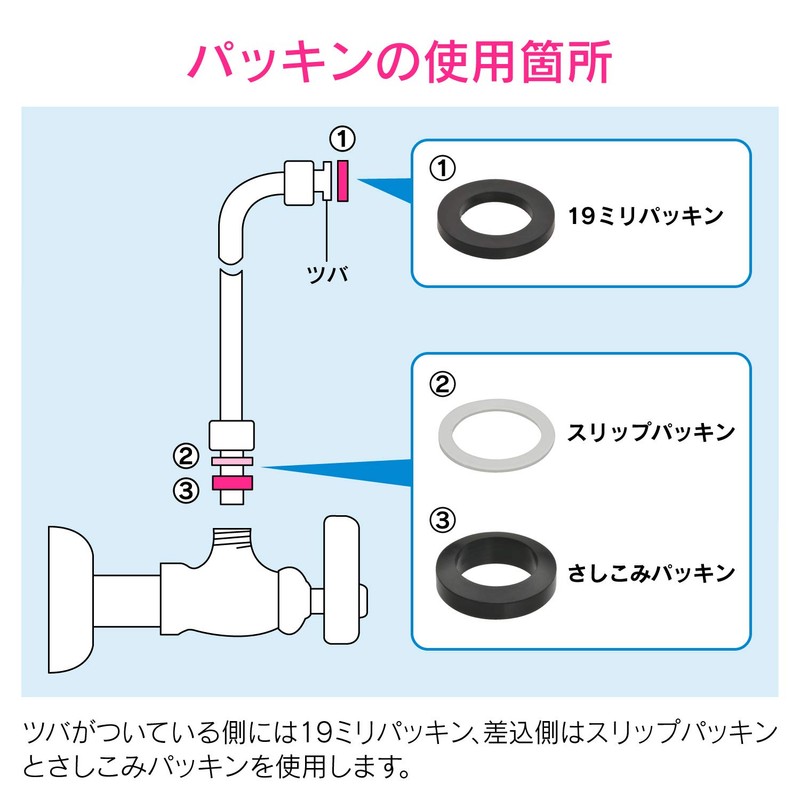 パッキンの使用箇所

①

ツバ

②

③

①

19ミリパッキン

②

スリップパッキン

③

さしこみパッキン

ツバがついている側には19ミリパッキン、差込側はスリップパッキンとさしこみパッキンを使用します。