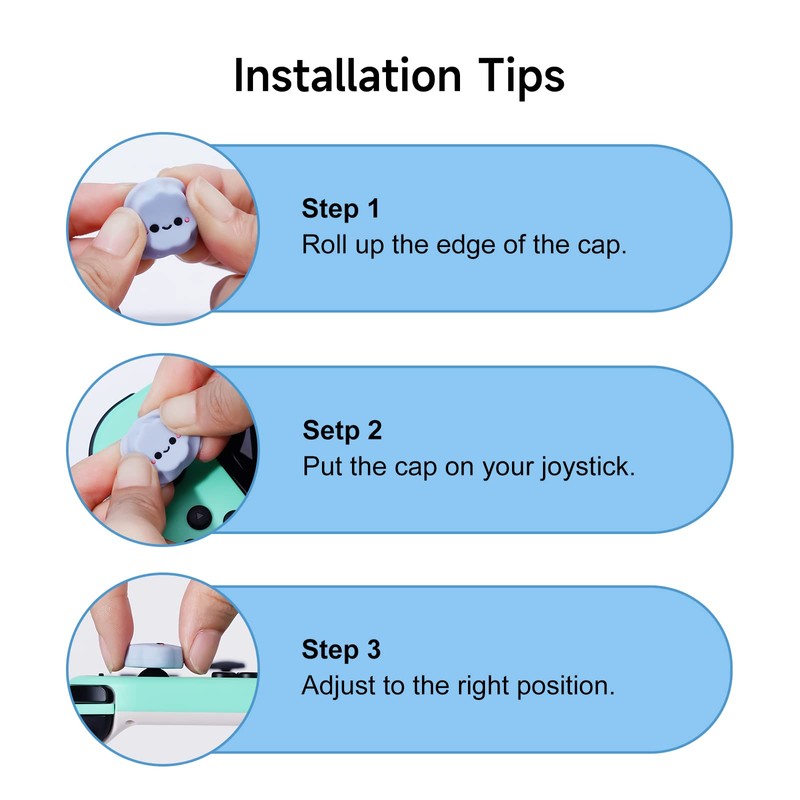 Installation Tips

Step 1
Roll up the edge of the cap.

Setp 2
Put the cap on your joystick.

Step 3
Adjust to the right position.