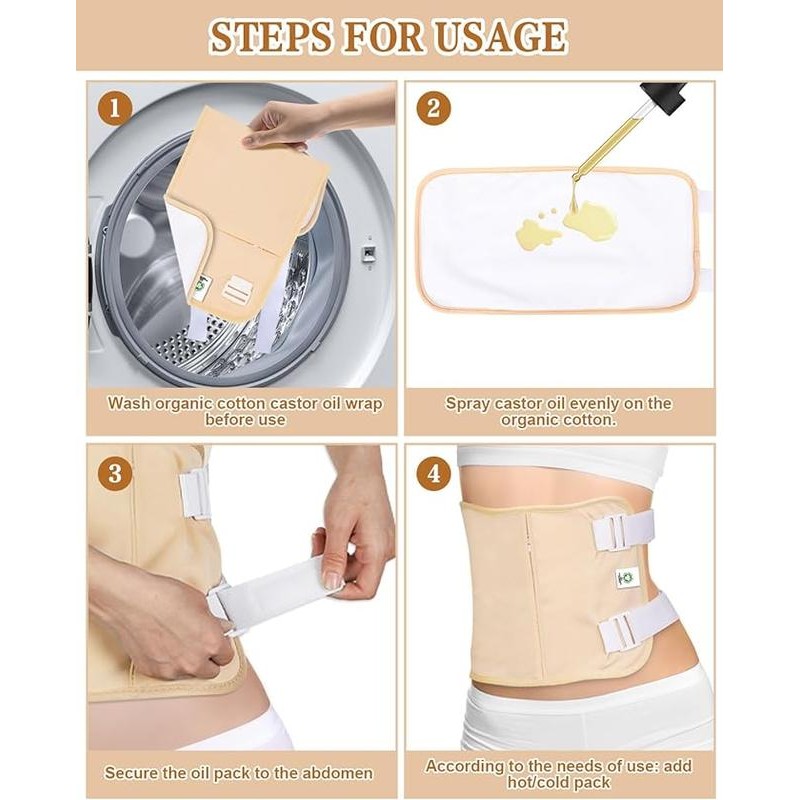 STEPS FOR USAGE

1

Wash organic cotton castor oil wrap before use

2

Spray castor oil evenly on the organic cotton.

3

Secure the oil pack to the abdomen

4

According to the needs of use: add hot/cold pack