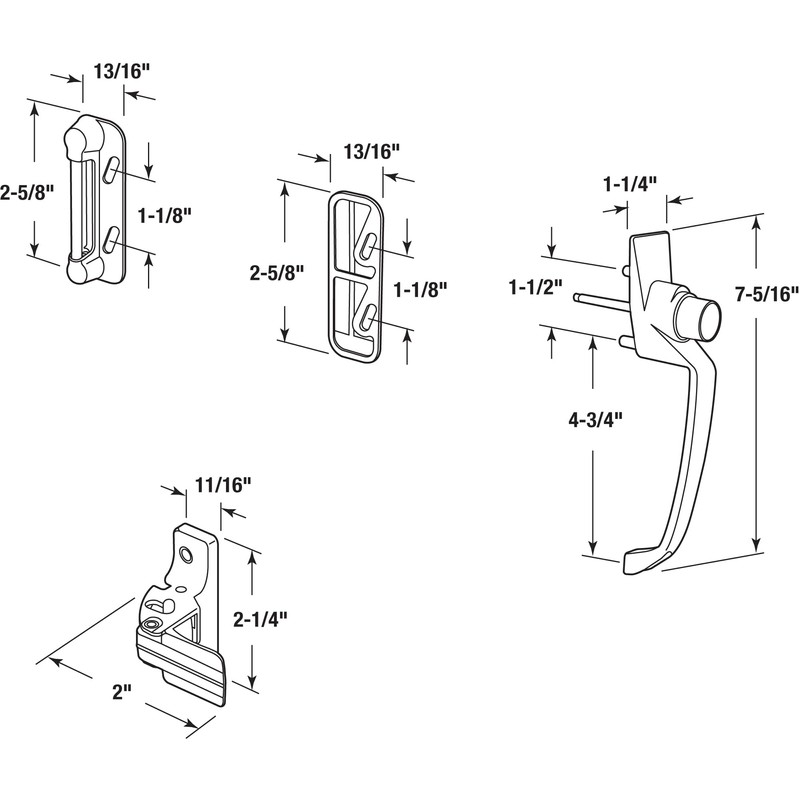 13/16"

2-5/8"

1-1/8"

13/16"

2-5/8"

1-1/8"

1-1/4"

1-1/2"

7-5/16"

4-3/4"

11/16"

2-1/4"

2"