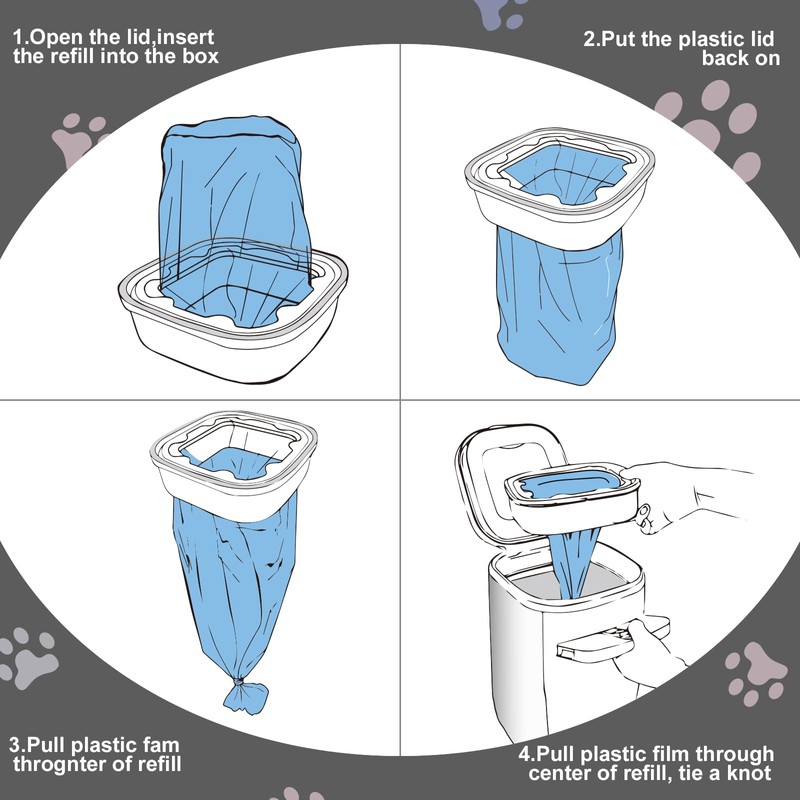 1.Open the lid,insert the refill into the box

2.Put the plastic lid back on

3.Pull plastic fam thrognter of refill

4.Pull plastic film through center of refill, tie a knot