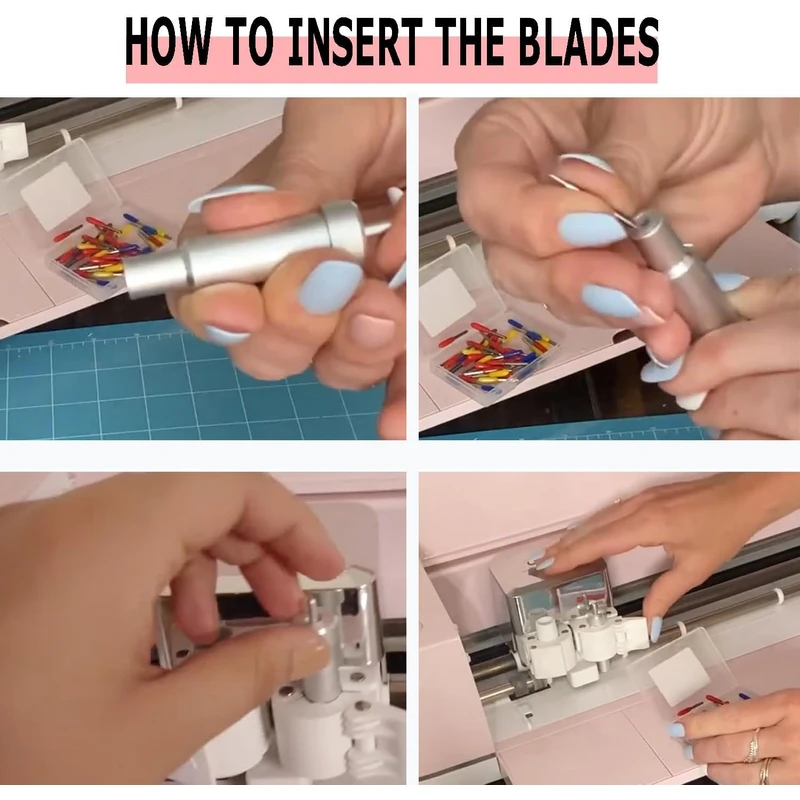 HOW TO INSERT THE BLADES