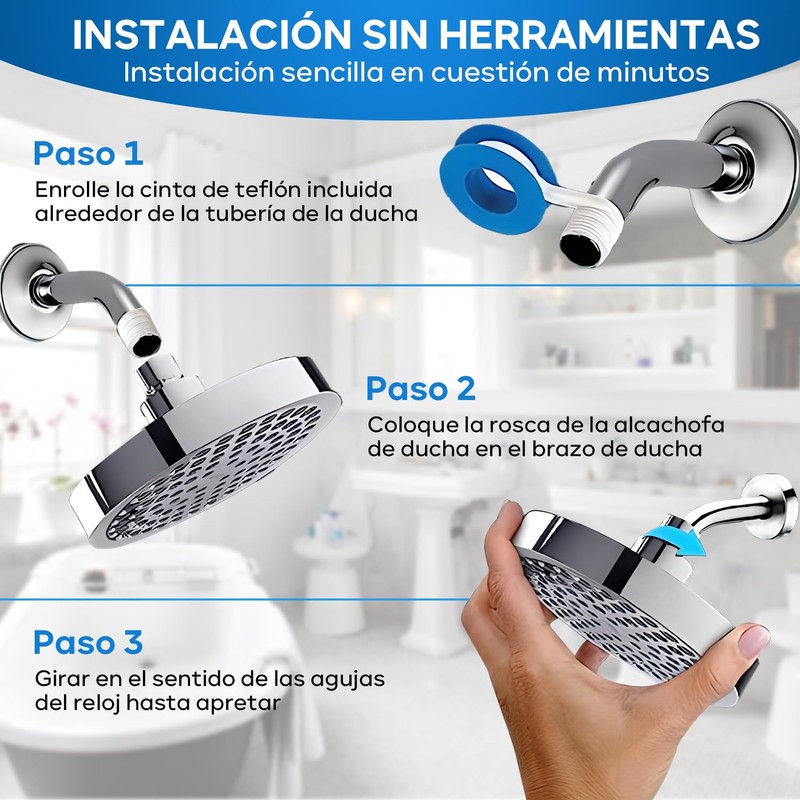 INSTALACIÓN SIN HERRAMIENTAS
Instalación sencilla en cuestión de minutos

Paso 1
Enrolle la cinta de teflón incluida alrededor de la tubería de la ducha

Paso 2
Coloque la rosca de la alcachofa de ducha en el brazo de ducha

Paso 3
Girar en el sentido de las agujas del reloj hasta apretar