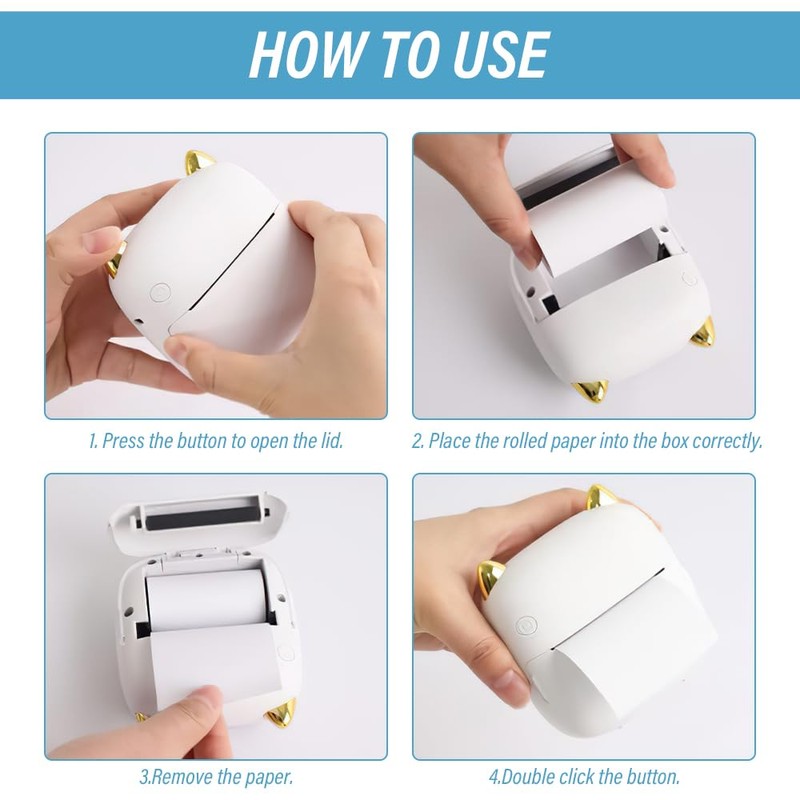 HOW TO USE

1. Press the button to open the lid.

2. Place the rolled paper into the box correctly.

3.Remove the paper.

4.Double click the button.