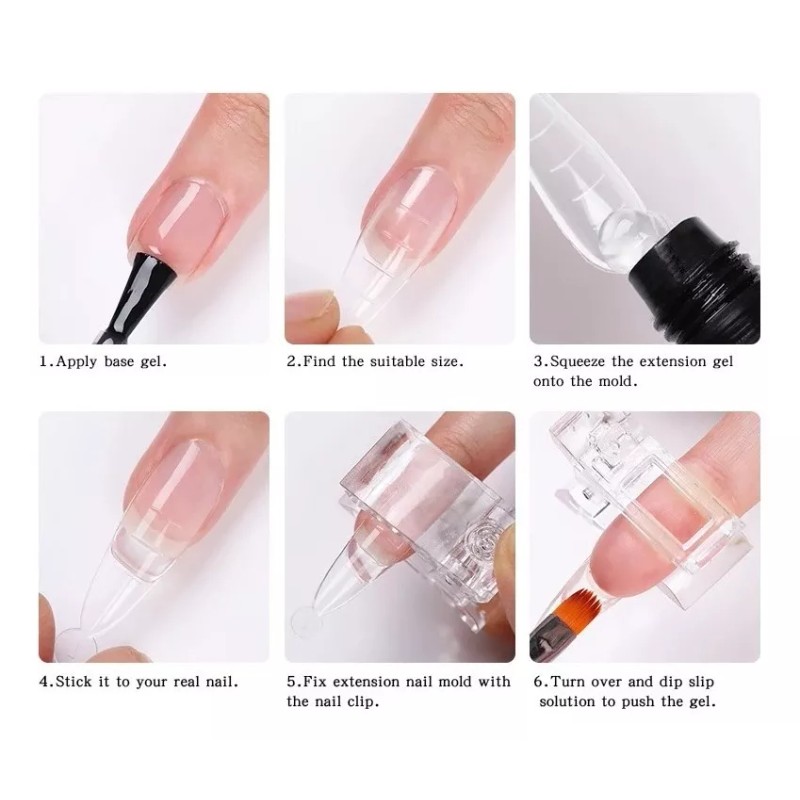 1.Apply base gel.

2.Find the suitable size.

3.Squeeze the extension gel onto the mold.

4.Stick it to your real nail.

5.Fix extension nail mold with the nail clip.

6.Turn over and dip slip solution to push the gel.