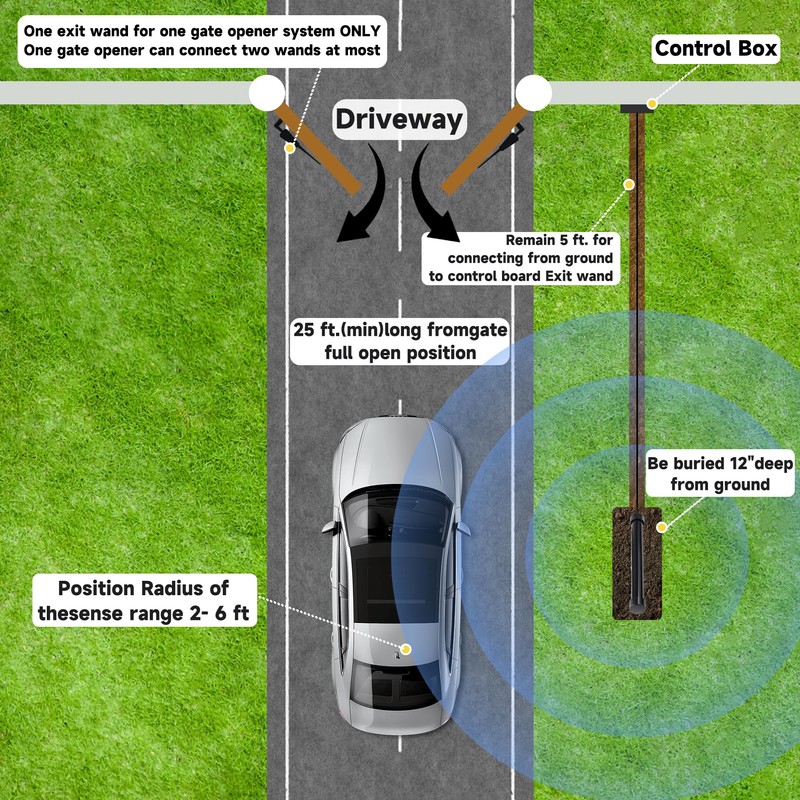 One exit wand for one gate opener system ONLY
One gate opener can connect two wands at most

Control Box

Driveway

Remain 5 ft. for connecting from ground to control board Exit wand

25 ft.(min)long fromgate full open position

Be buried 12"deep from ground

Position Radius of thesense range 2- 6 ft