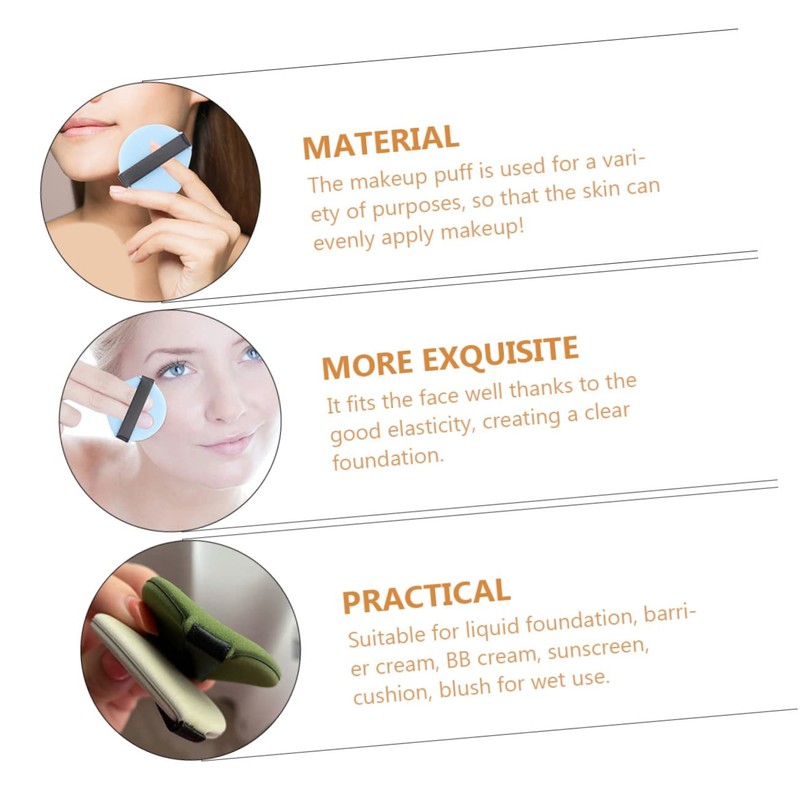 MATERIAL
The makeup puff is used for a variety of purposes, so that the skin can evenly apply makeup!

MORE EXQUISITE
It fits the face well thanks to the good elasticity, creating a clear foundation.

PRACTICAL
Suitable for liquid foundation, barrier cream, BB cream, sunscreen, cushion, blush for wet use.