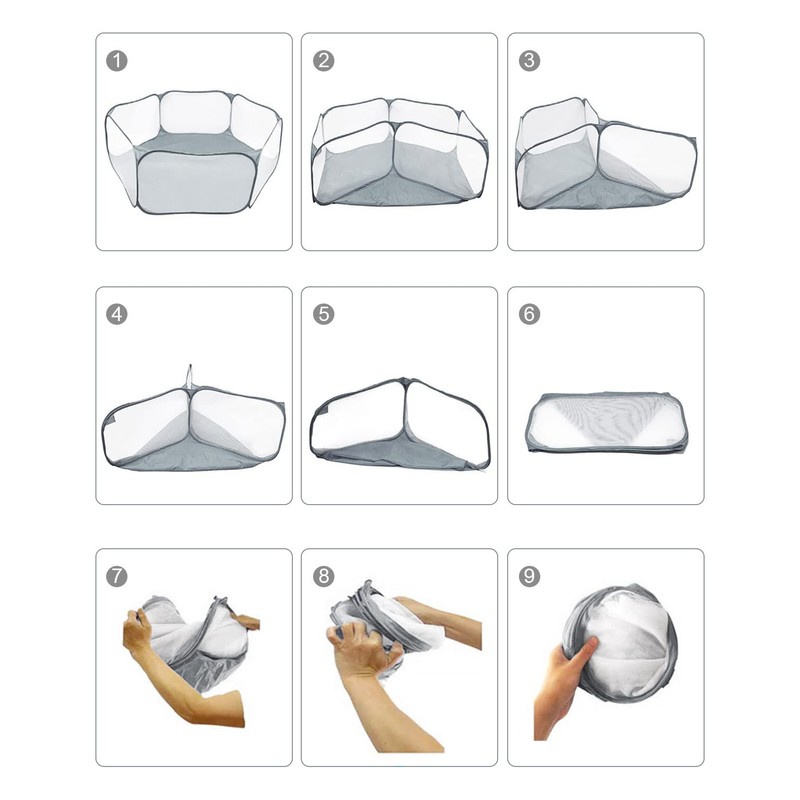 1

2

3

4

5

6

7

8

9