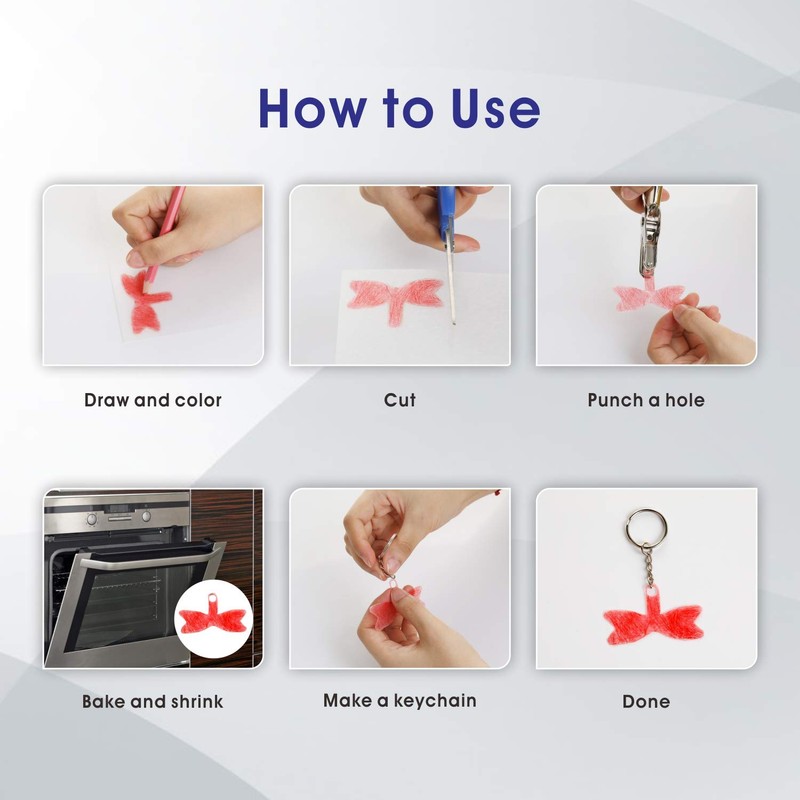 How to Use

Draw and color

Cut

Punch a hole

Bake and shrink

Make a keychain

Done