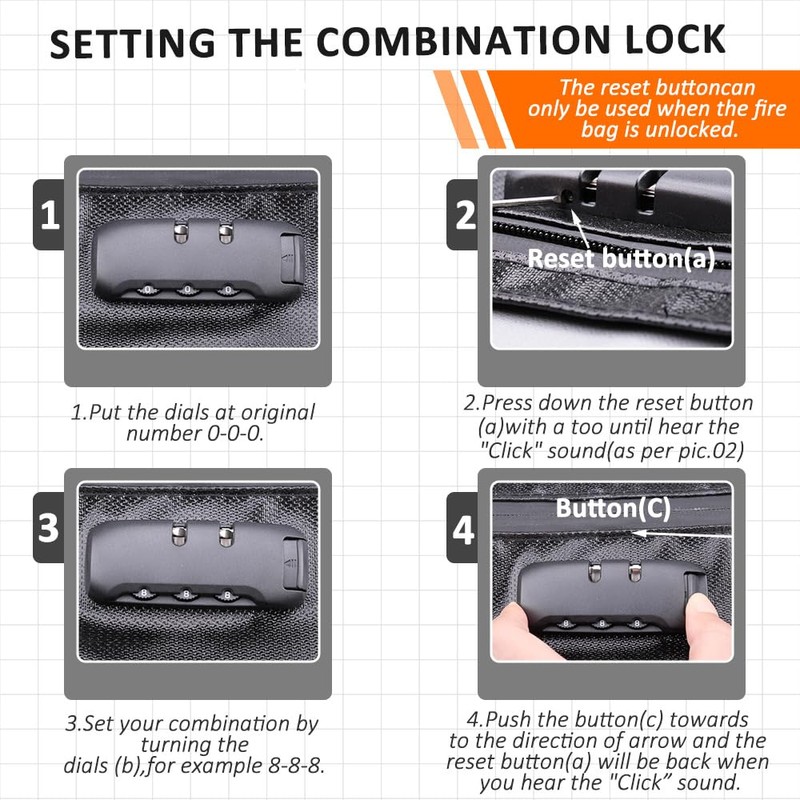 SETTING THE COMBINATION LOCK

The reset buttoncan only be used when the fire bag is unlocked.

1

1.Put the dials at original number 0-0-0.

2

Reset button(a)

2.Press down the reset button (a)with a too until hear the "Click" sound(as per pic.02)

3

3.Set your combination by turning the dials (b),for example 8-8-8.

4

Button(C)

4.Push the button(c) towards to the direction of arrow and the reset button(a) will be back when you hear the "Click" sound.