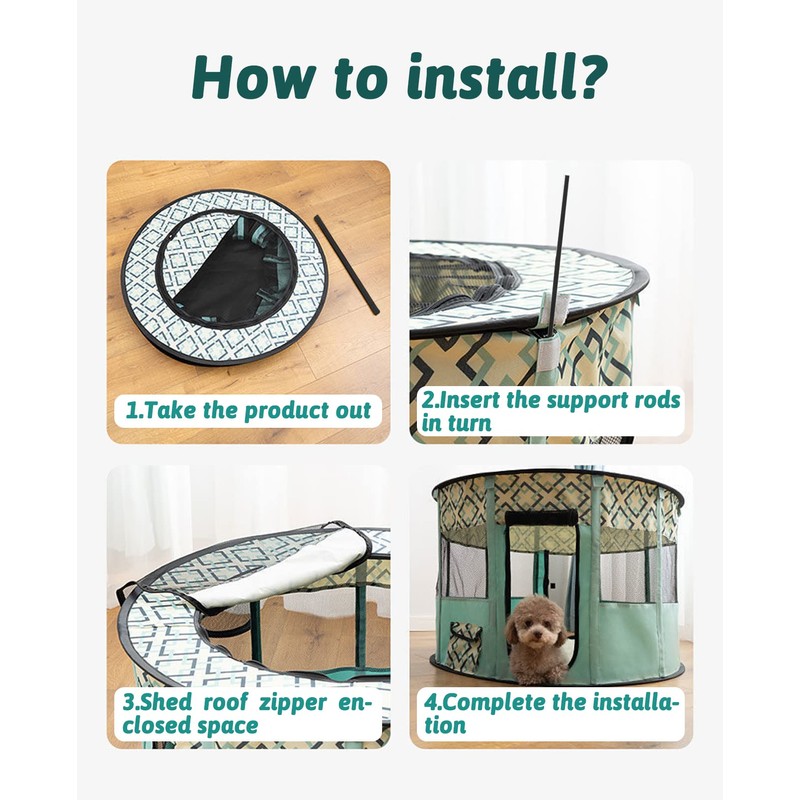 How to install?

1.Take the product out

2.Insert the support rods in turn

3.Shed roof zipper enclosed space

4.Complete the installation