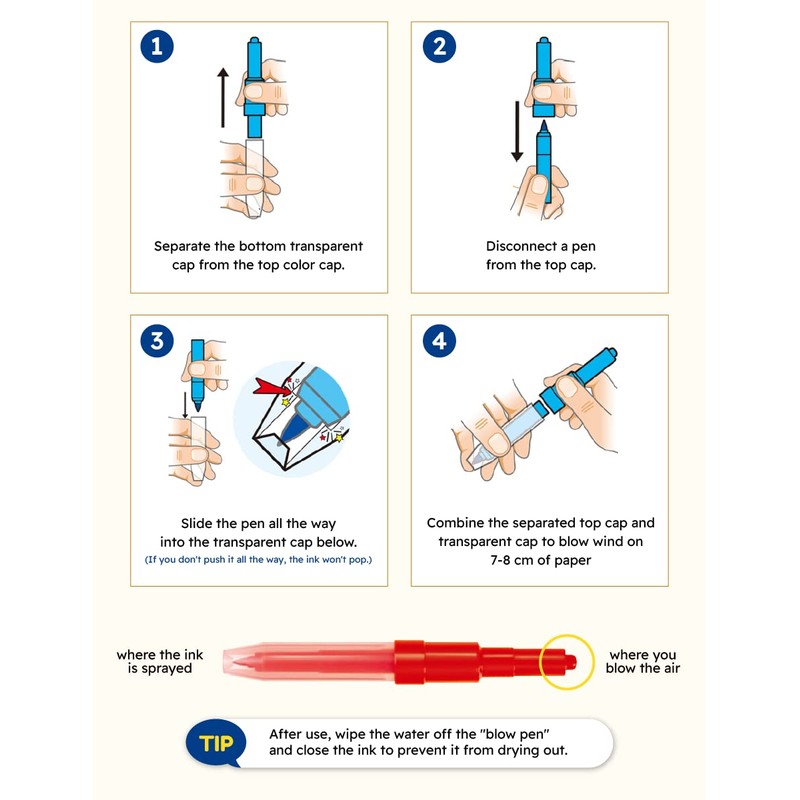 1

Separate the bottom transparent cap from the top color cap.

2

Disconnect a pen from the top cap.

3

Slide the pen all the way into the transparent cap below.
(If you don't push it all the way, the ink won't pop.)

4

Combine the separated top cap and transparent cap to blow wind on 7-8 cm of paper

where the ink is sprayed

where you blow the air

TIP

After use, wipe the water off the "blow pen" and close the ink to prevent it from drying out.