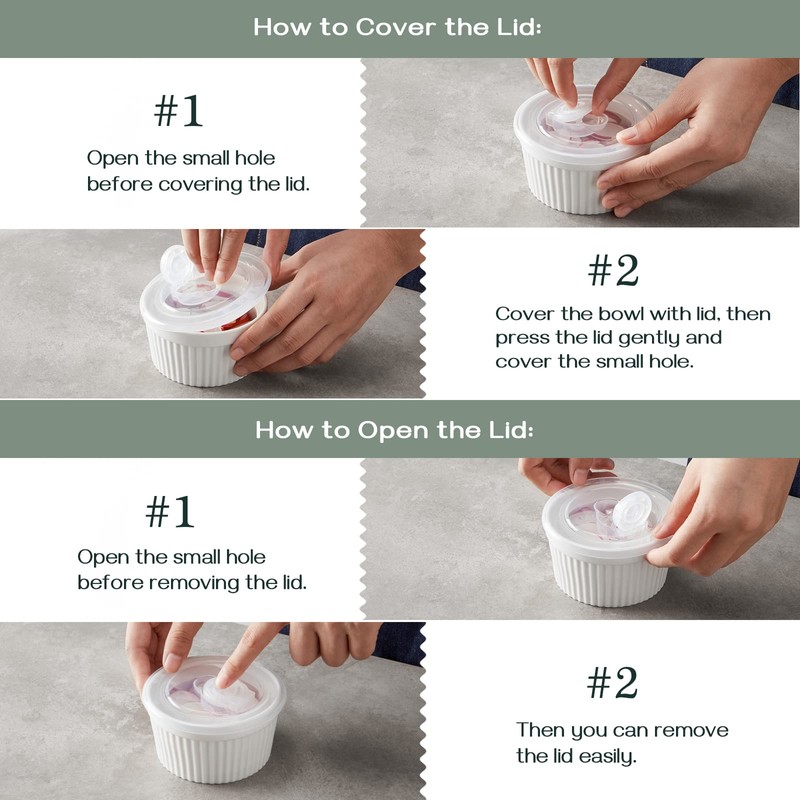 How to Cover the Lid:

#1

Open the small hole before covering the lid.

#2

Cover the bowl with lid, then press the lid gently and cover the small hole.

How to Open the Lid:

#1

Open the small hole before removing the lid.

#2

Then you can remove the lid easily.