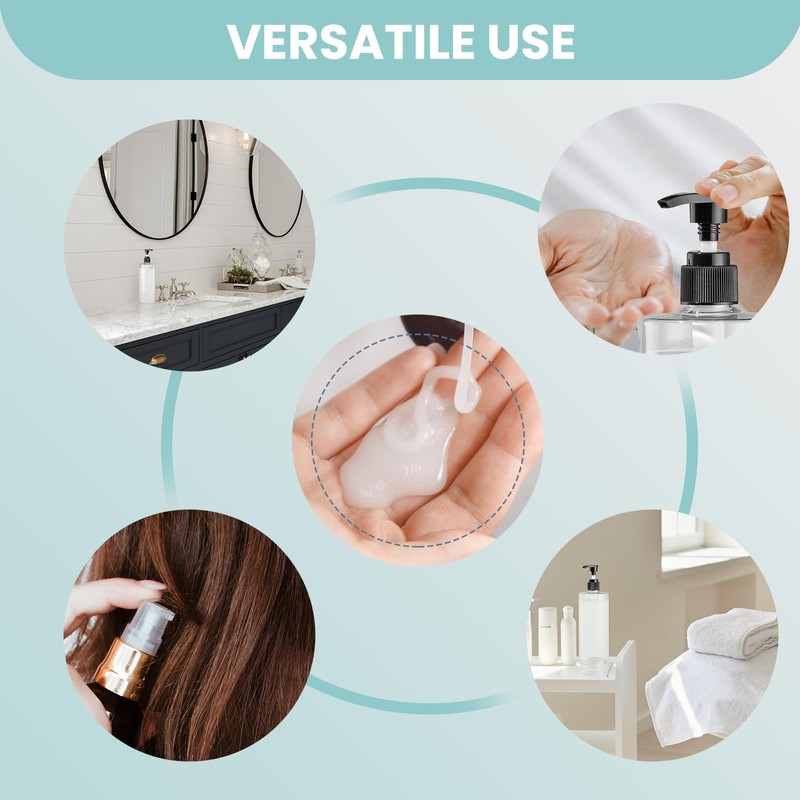 VERSATILE USE