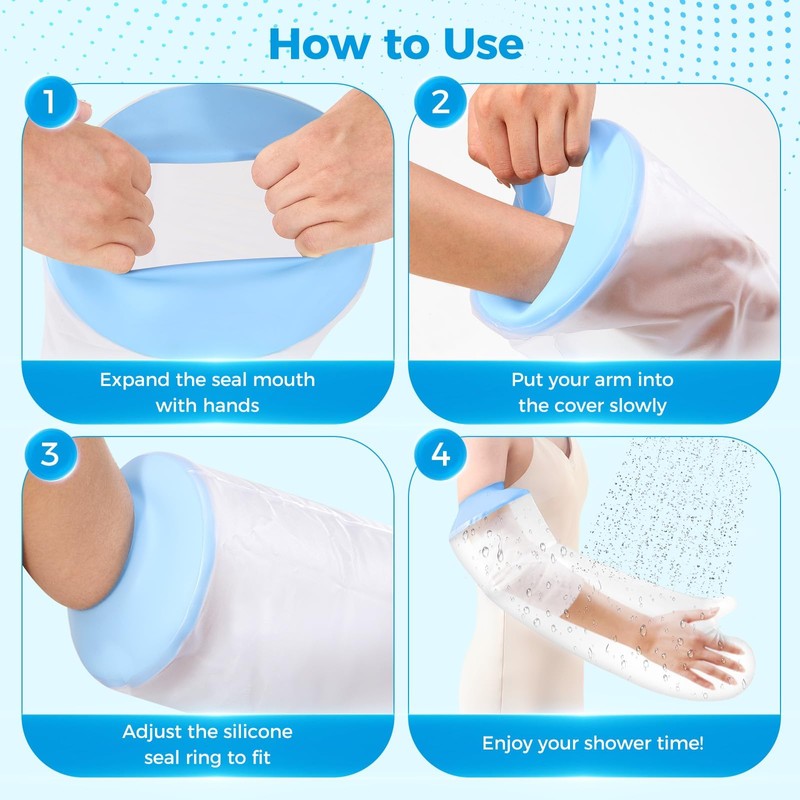 How to Use

1

Expand the seal mouth with hands

2

Put your arm into the cover slowly

3

Adjust the silicone seal ring to fit

4

Enjoy your shower time!