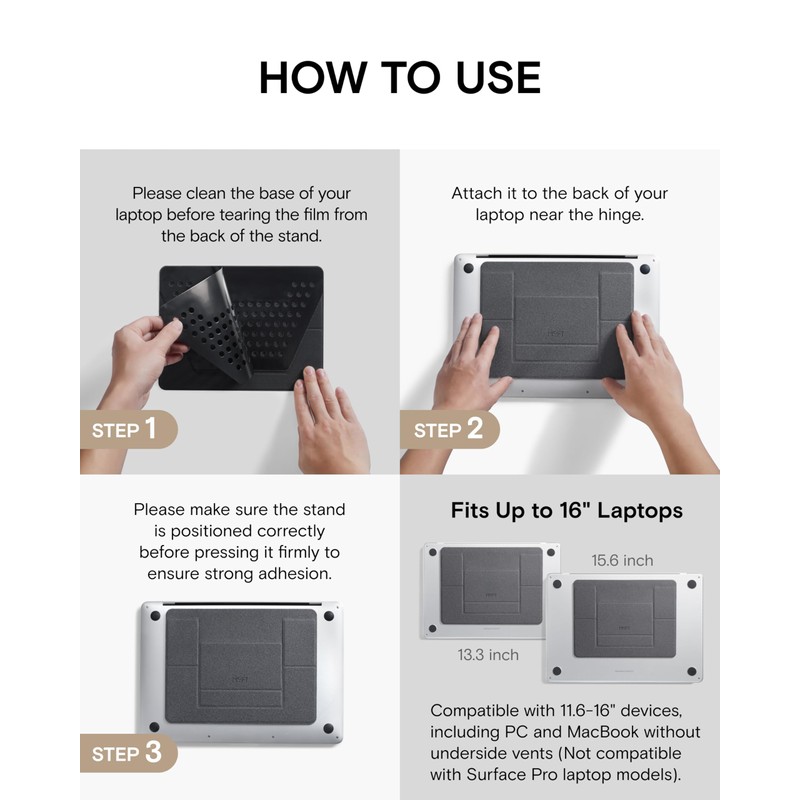 HOW TO USE

Please clean the base of your laptop before tearing the film from the back of the stand.

STEP 1

Attach it to the back of your laptop near the hinge.

STEP 2

Please make sure the stand is positioned correctly before pressing it firmly to ensure strong adhesion.

STEP 3

Fits Up to 16" Laptops

15.6 inch

13.3 inch

Compatible with 11.6-16" devices, including PC and MacBook without underside vents (Not compatible with Surface Pro laptop models).