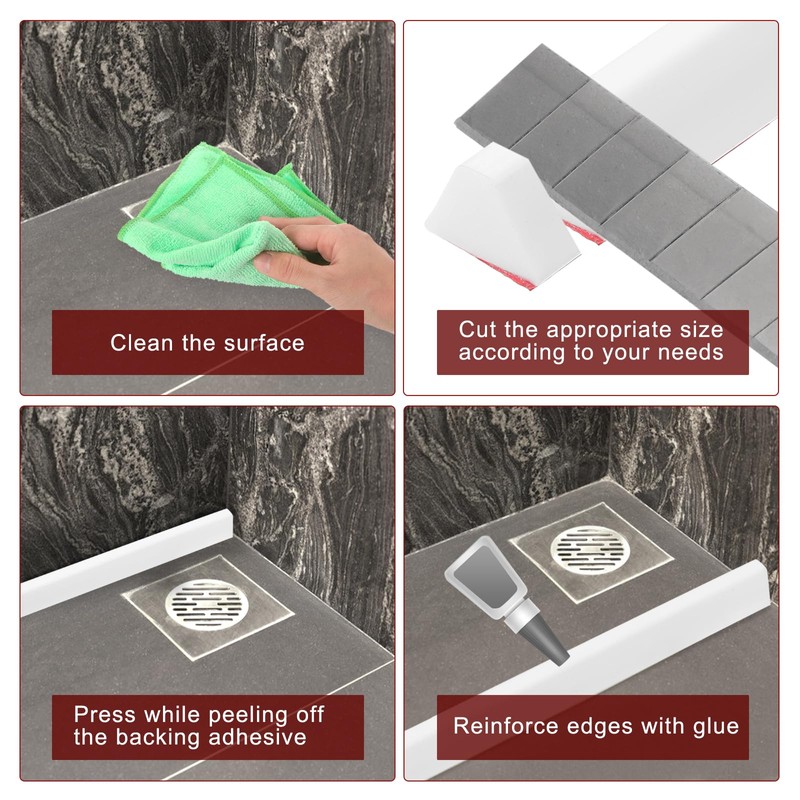 Clean the surface

Cut the appropriate size according to your needs

Press while peeling off the backing adhesive

Reinforce edges with glue