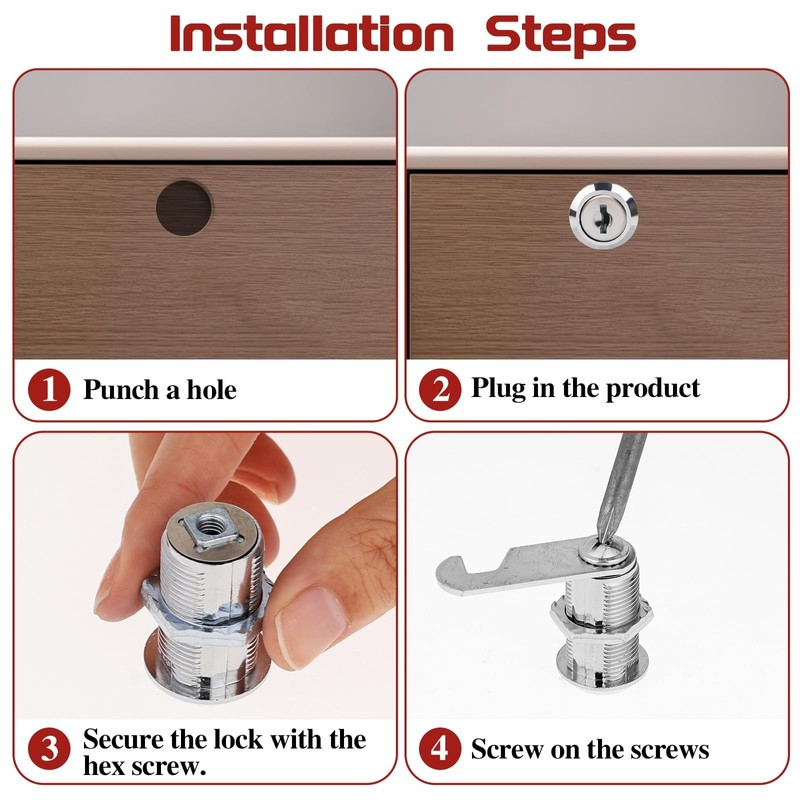 Installation Steps

1 Punch a hole

2 Plug in the product

3 Secure the lock with the hex screw.

4 Screw on the screws