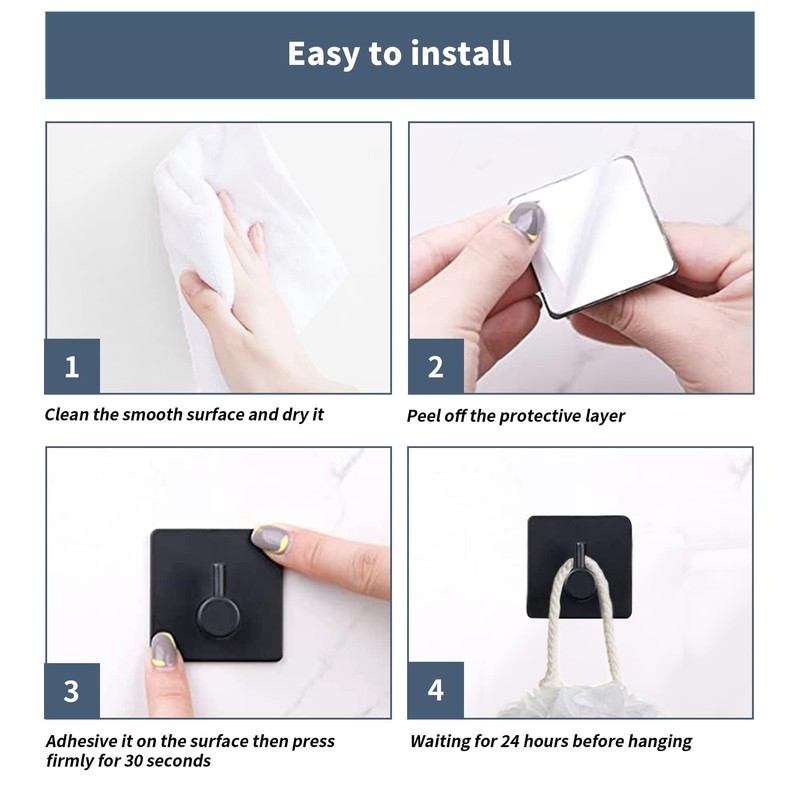 Easy to install

1

Clean the smooth surface and dry it

2

Peel off the protective layer

3

Adhesive it on the surface then press firmly for 30 seconds

4

Waiting for 24 hours before hanging