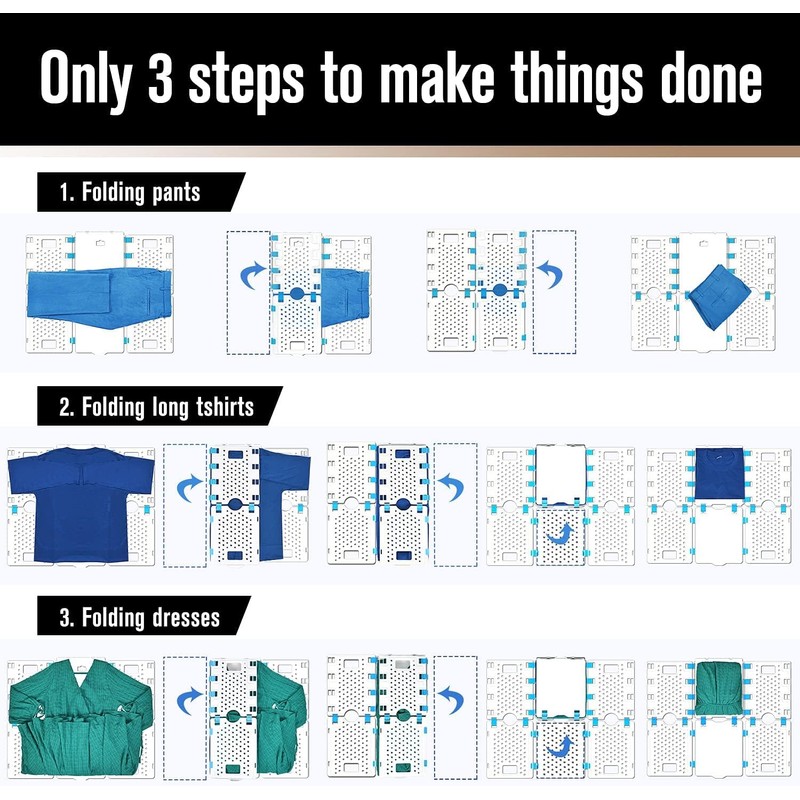 Only 3 steps to make things done

1. Folding pants

2. Folding long tshirts

3. Folding dresses