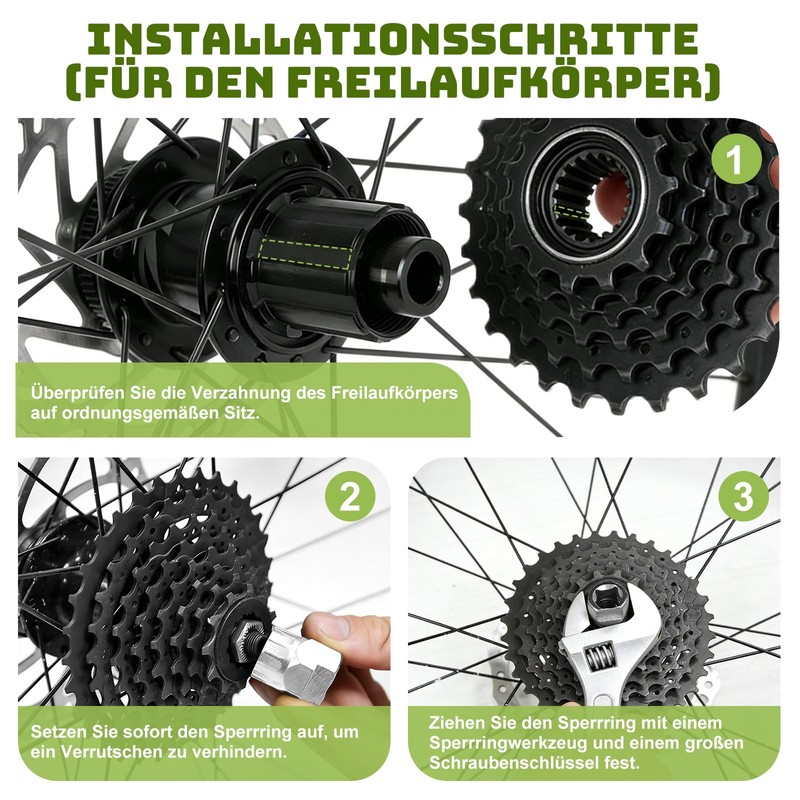 INSTALLATIONSSCHRITTE (FÜR DEN FREILAUFKÖRPER)

1

Überprüfen Sie die Verzahnung des Freilaufkörpers auf ordnungsgemäßen Sitz.

2

Setzen Sie sofort den Sperrring auf, um ein Verrutschen zu verhindern.

3

Ziehen Sie den Sperrring mit einem Sperrringwerkzeug und einem großen Schraubenschlüssel fest.