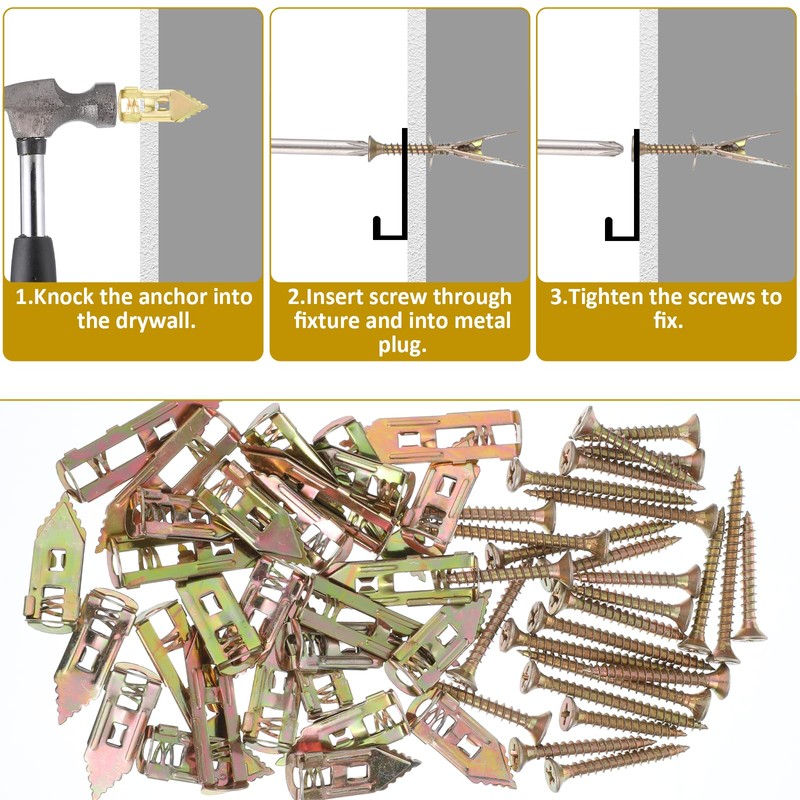 1.Knock the anchor into the drywall.

2.Insert screw through fixture and into metal plug.

3.Tighten the screws to fix.