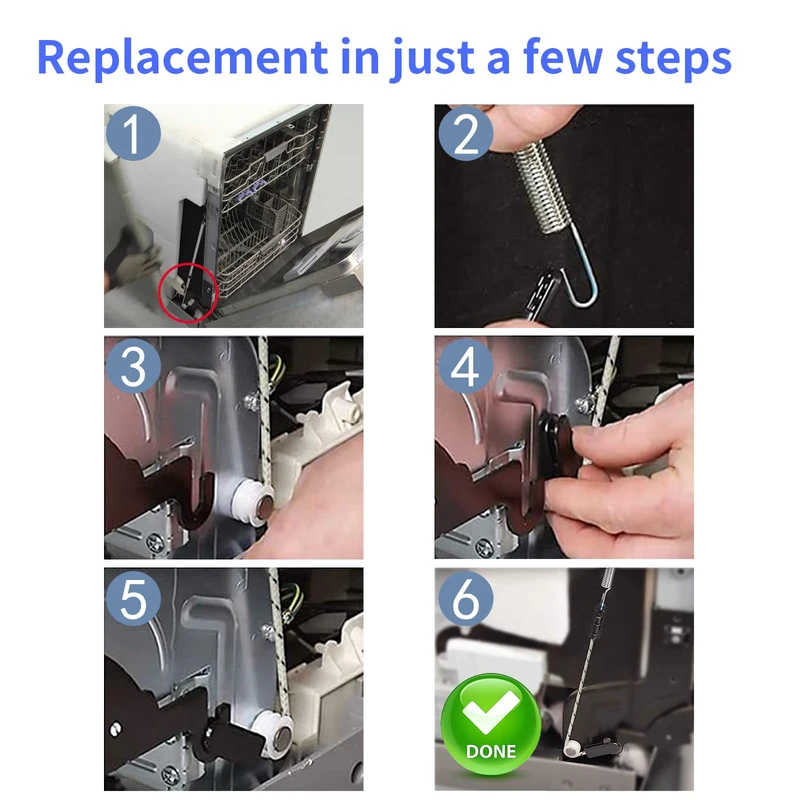 Replacement in just a few steps

1

2

3

4

5

6

DONE