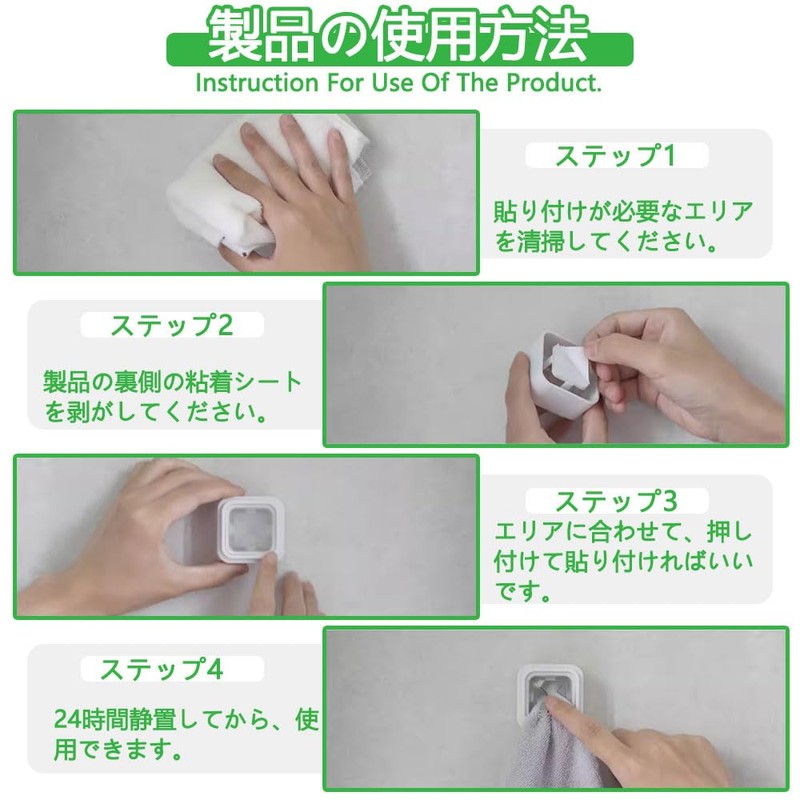 製品の使用方法
Instruction For Use Of The Product.

ステップ1
貼り付けが必要なエリアを清掃してください。

ステップ2
製品の裏側の粘着シートを剥がしてください。

ステップ3
エリアに合わせて、押し付けて貼り付ければいいです。

ステップ4
24時間静置してから、使用できます。